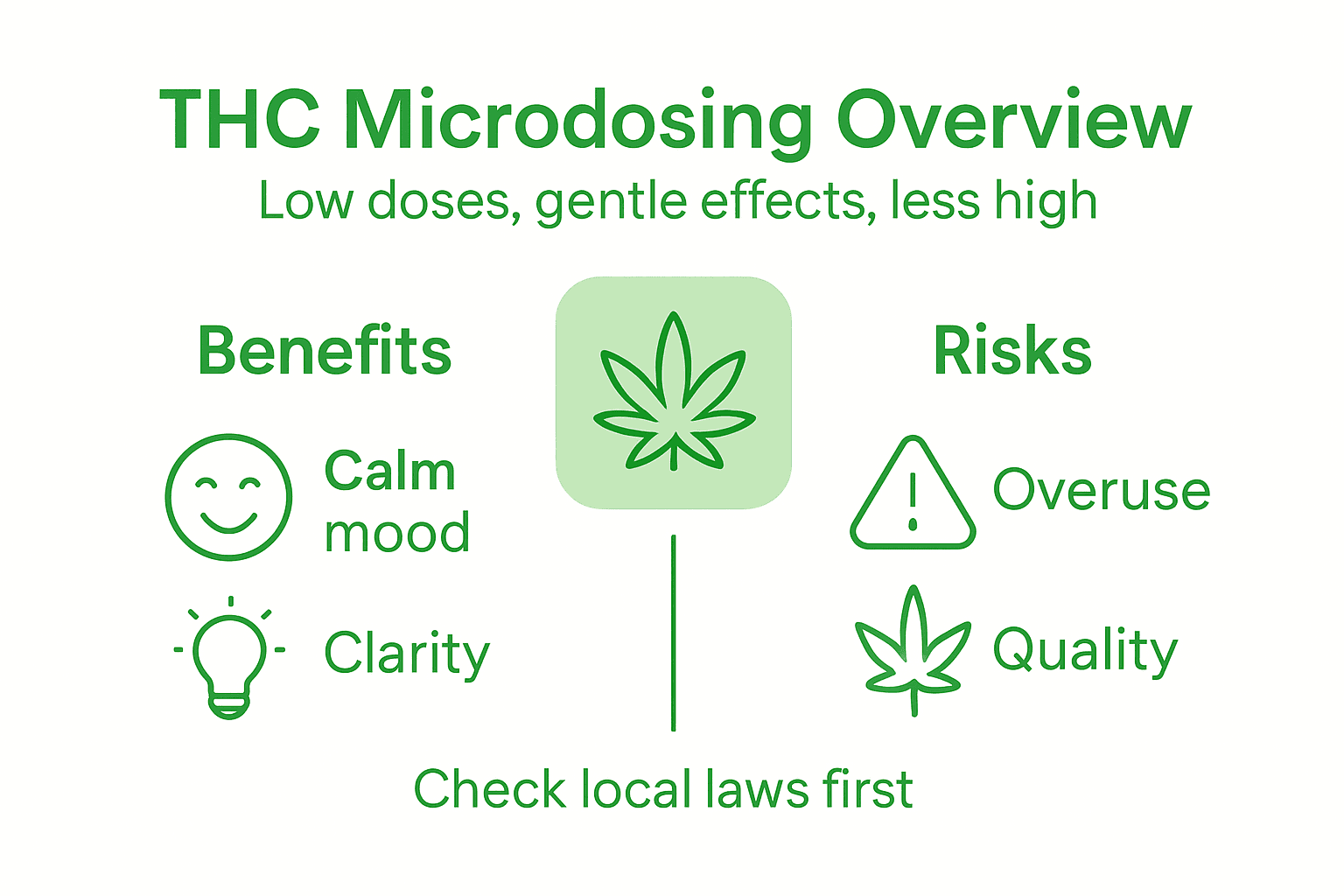 THC Microdosing Overview

Low doses, gentle effects, less high

Benefits

Calm mood

Clarity

Risks

Overuse

Quality

Check local laws first