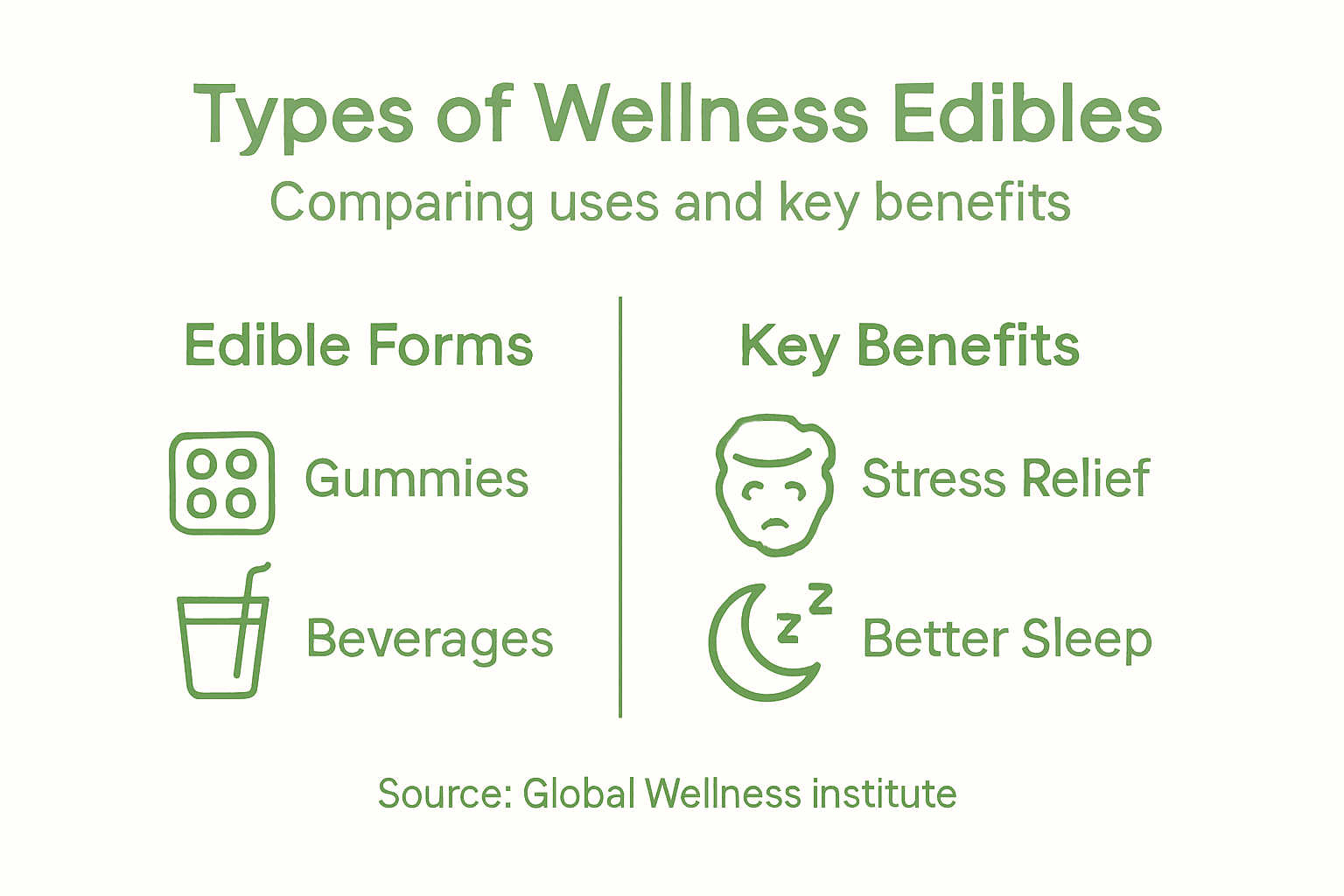 Types of Wellness Edibles

Comparing uses and key benefits

Edible Forms

Gummies

Beverages

Key Benefits

Stress Relief

z z

Better Sleep

Source: Global Wellness institute