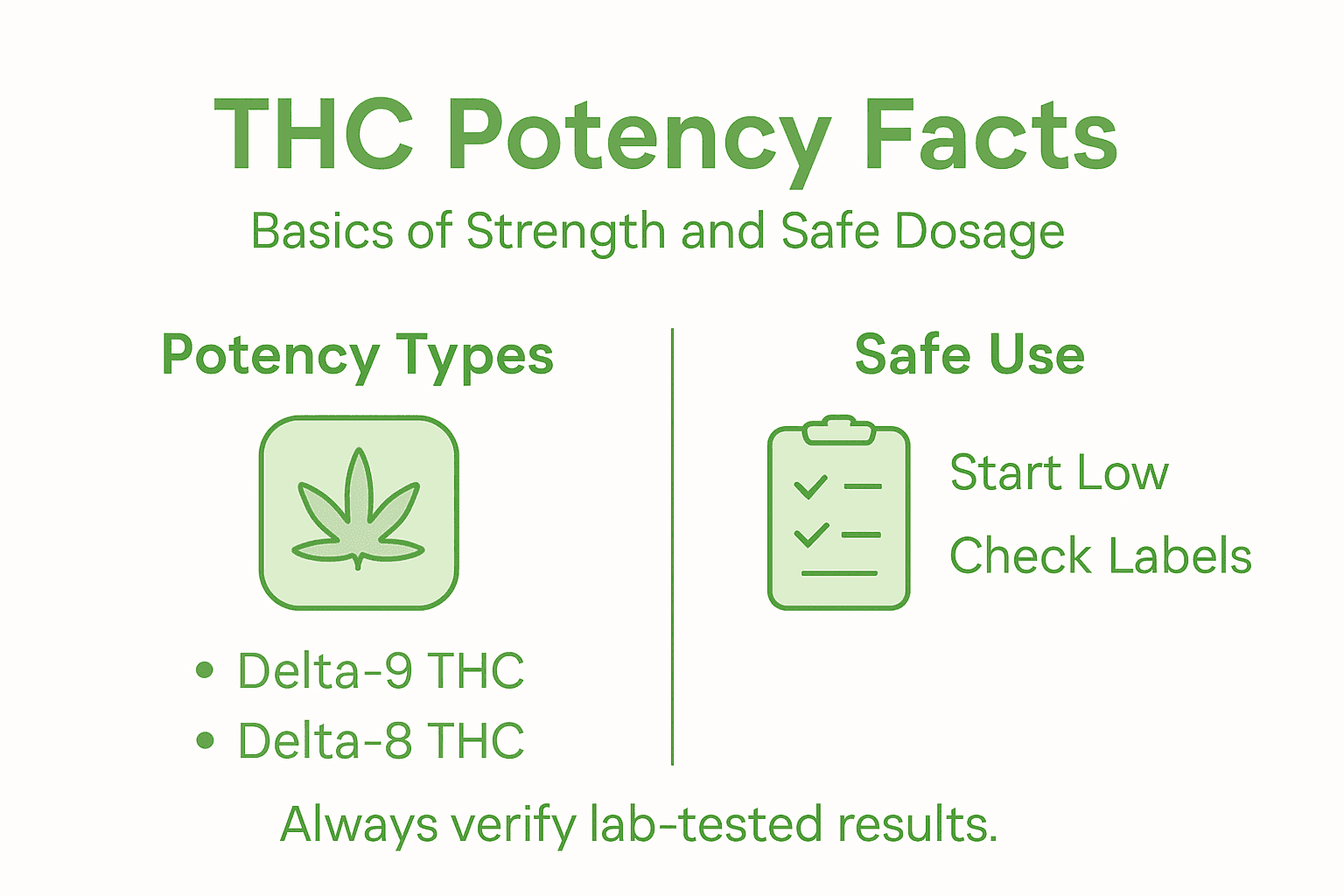 THC Potency Facts

Basics of Strength and Safe Dosage

Potency Types

• Delta-9 THC
• Delta-8 THC

Safe Use

Start Low
Check Labels

Always verify lab-tested results.