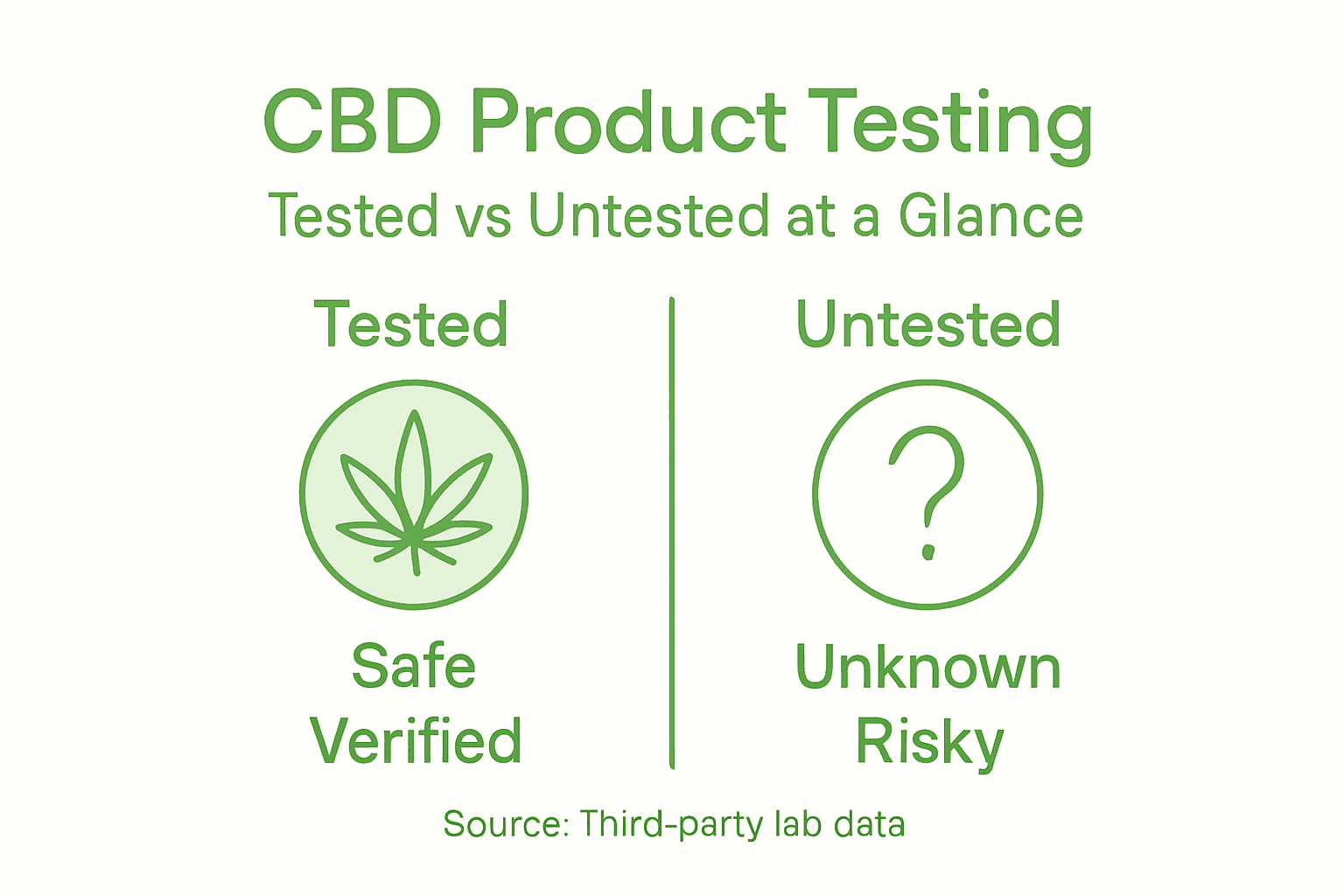 CBD Product Testing

Tested vs Untested at a Glance

Tested

Safe
Verified

Untested

?

Unknown
Risky

Source: Third-party lab data