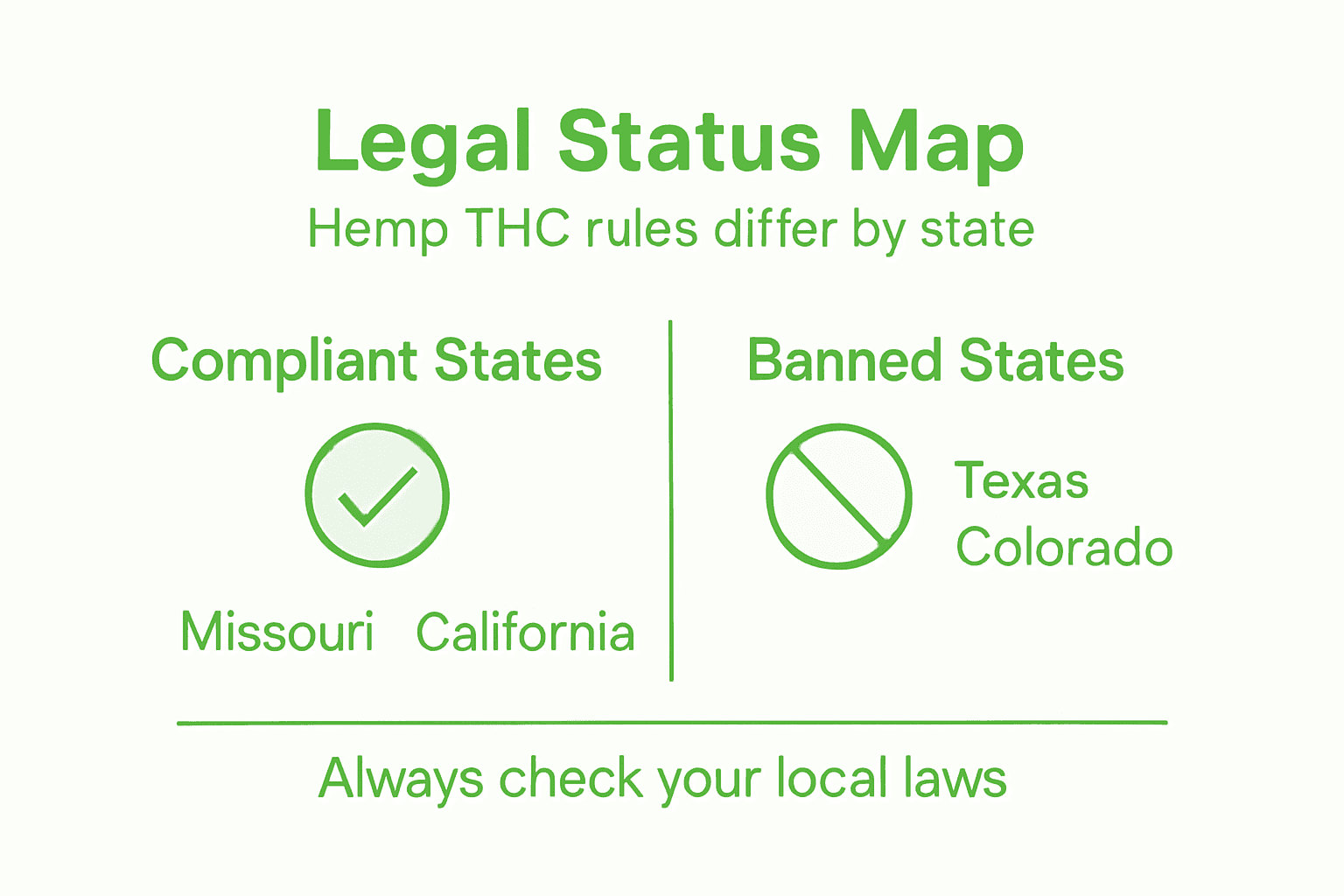 Legal Status Map
Hemp THC rules differ by state

Compliant States

Missouri California

Banned States

Texas
Colorado

Always check your local laws