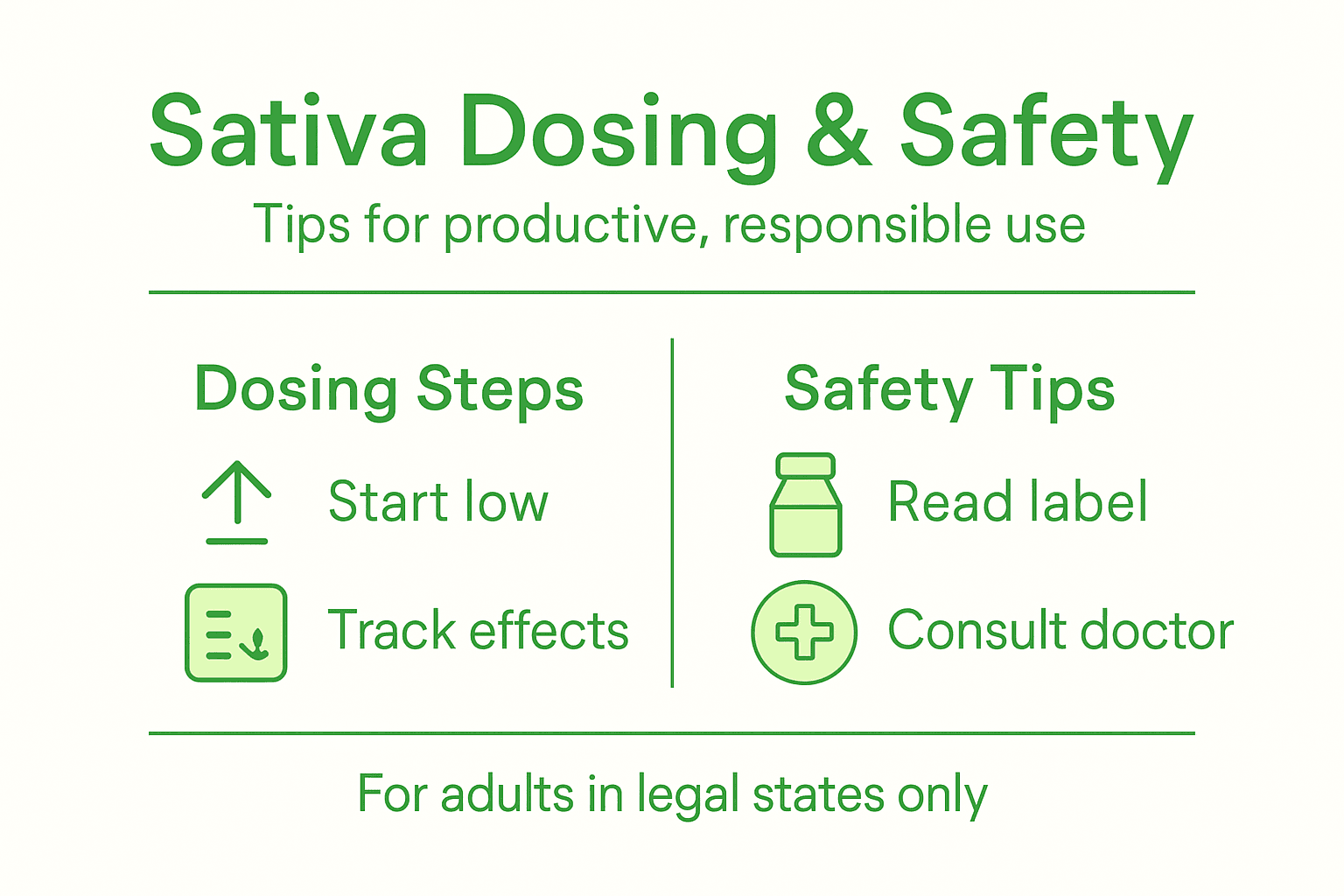 Sativa Dosing & Safety
Tips for productive, responsible use

Dosing Steps

Start low

Track effects

Safety Tips

Read label

Consult doctor

For adults in legal states only