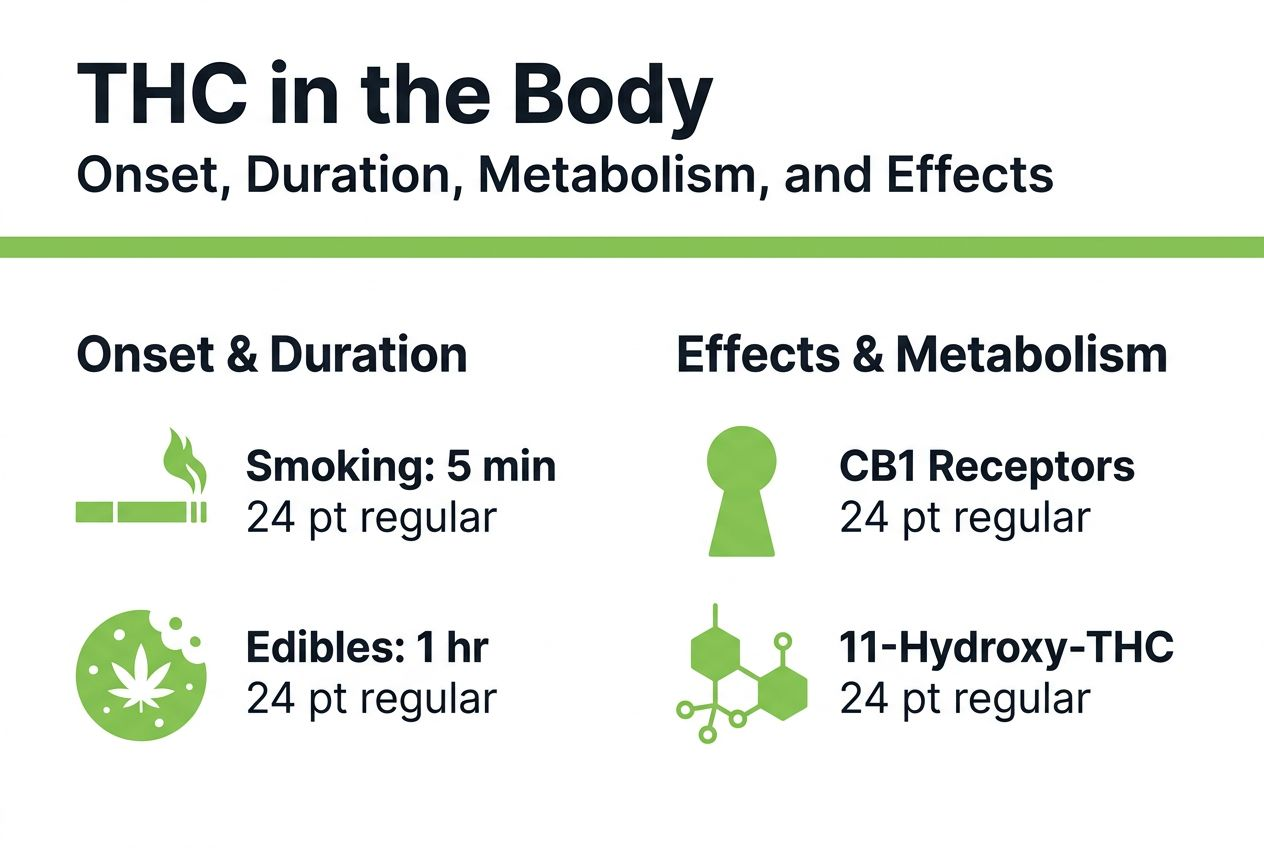 THC in the Body
Onset, Duration, Metabolism, and Effects

Onset & Duration

Smoking: 5 min
24 pt regular

Edibles: 1 hr
24 pt regular

Effects & Metabolism

CB1 Receptors
24 pt regular

11-Hydroxy-THC
24 pt regular