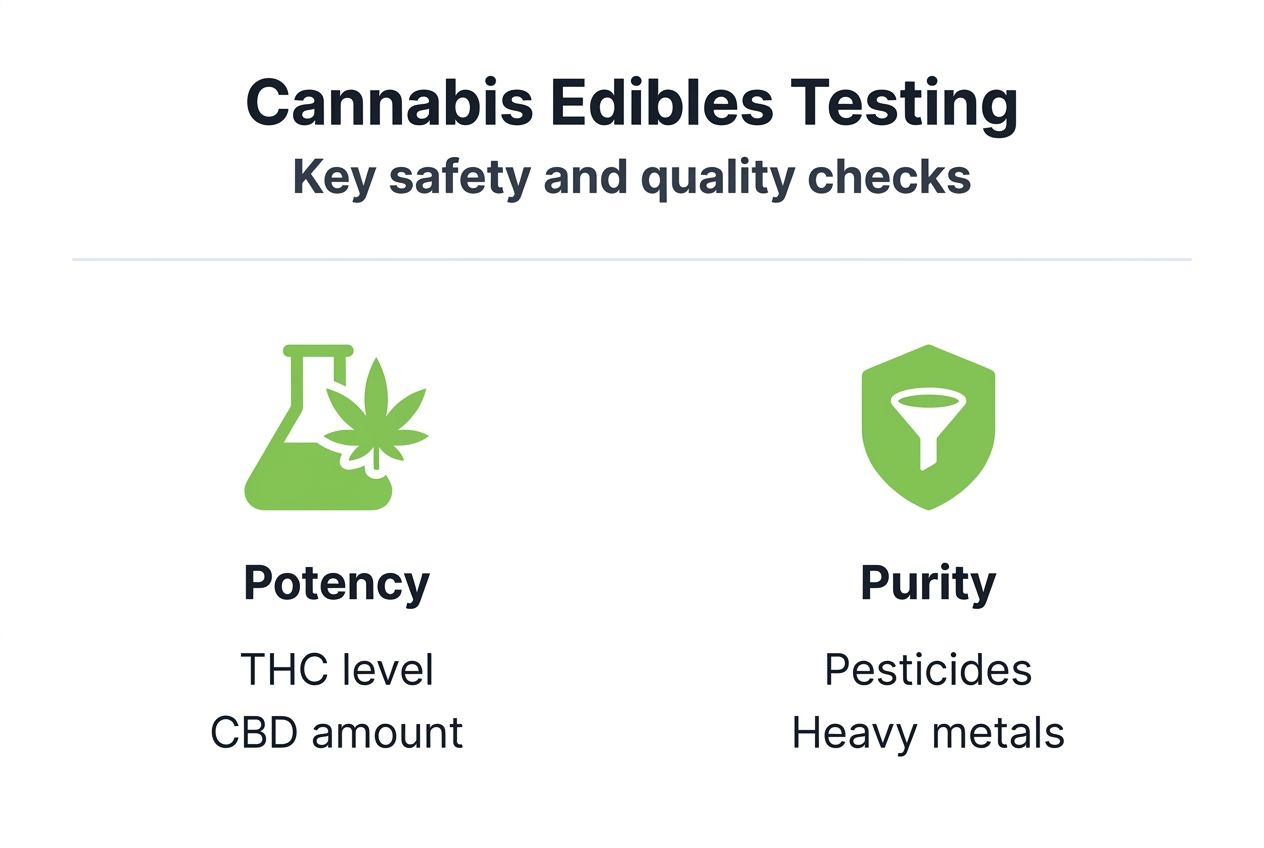 Cannabis Edibles Testing
Key safety and quality checks

Potency
THC level
CBD amount

Purity
Pesticides
Heavy metals