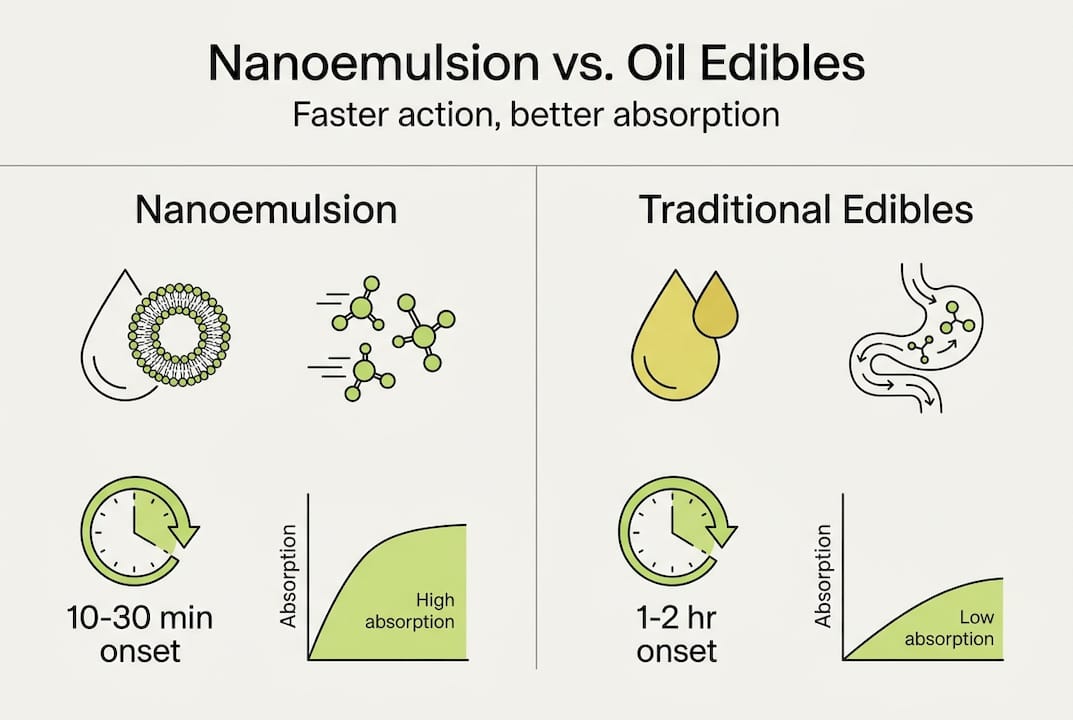 Nanoemulsion vs. Oil Edibles
Faster action, better absorption

Nanoemulsion

10-30 min onset

Absorption

High absorption

Traditional Edibles

1-2 hr onset

Absorption

Low absorption