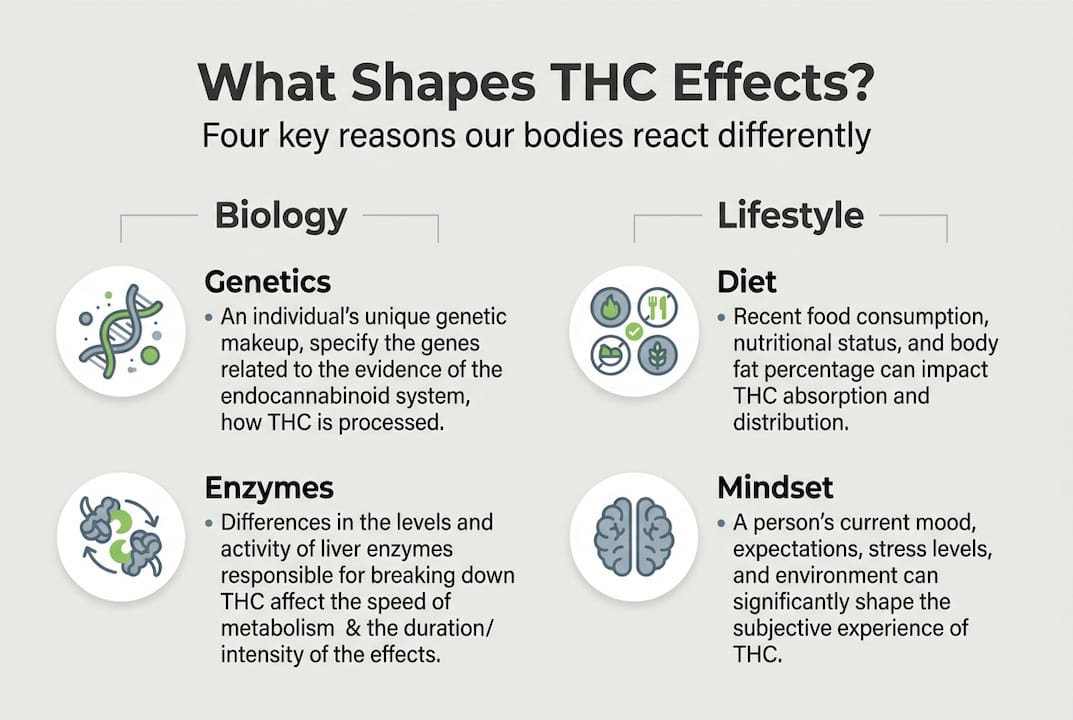 What Shapes THC Effects?
Four key reasons our bodies react differently

Biology

Genetics
• An individual's unique genetic makeup, specify the genes related to the evidence of the endocannabinoid system, how THC is processed.

Enzymes
• Differences in the levels and activity of liver enzymes responsible for breaking down THC affect the speed of metabolism & the duration/ intensity of the effects.

Lifestyle

Diet
• Recent food consumption, nutritional status, and body fat percentage can impact THC absorption and distribution.

Mindset
• A person's current mood, expectations, stress levels, and environment can significantly shape the subjective experience of THC.