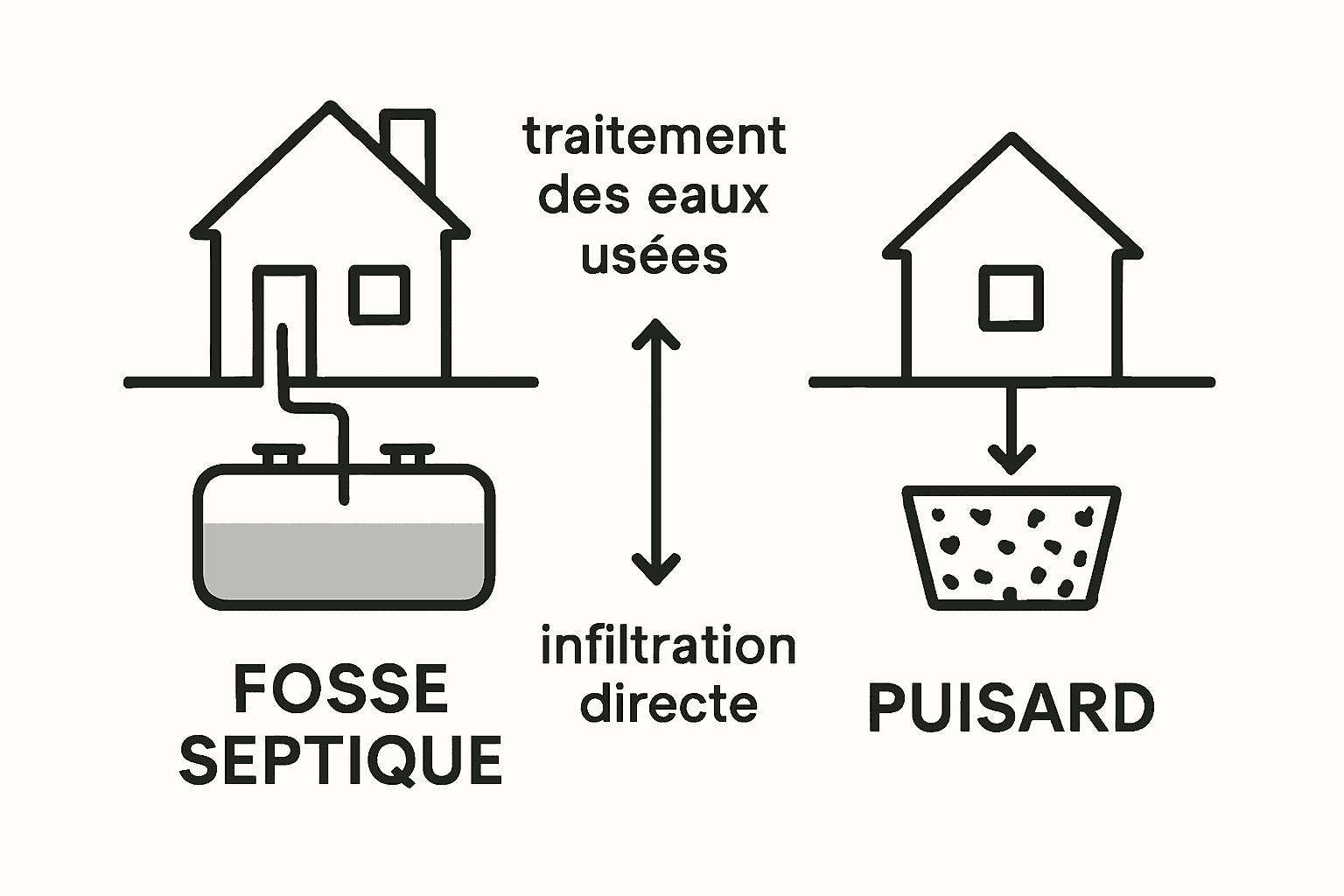 traitement des eaux usées

infiltration directe

FOSSE SEPTIQUE

PUISARD