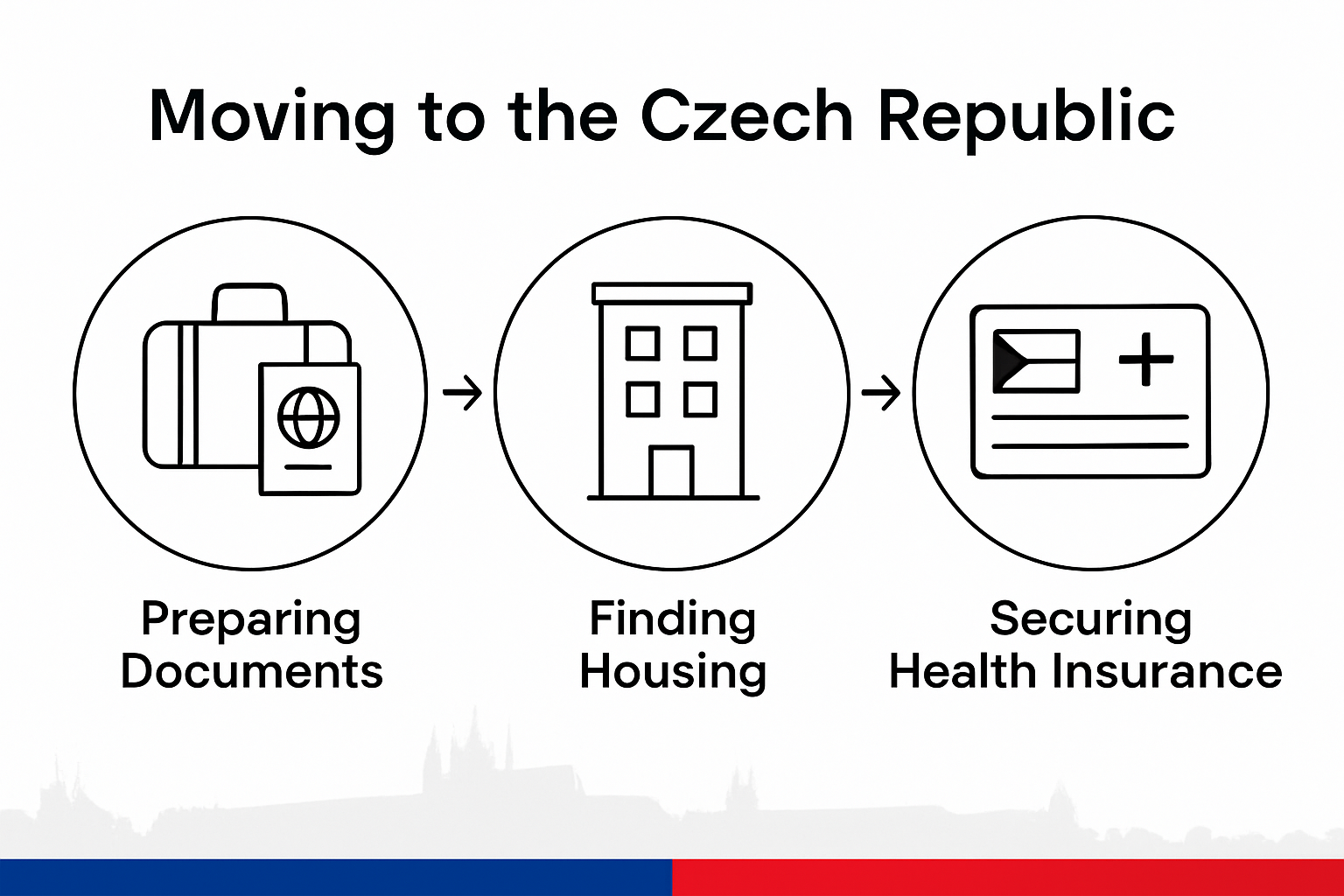 Moving to the Czech Republic

Preparing Documents

Finding Housing

Securing Health Insurance