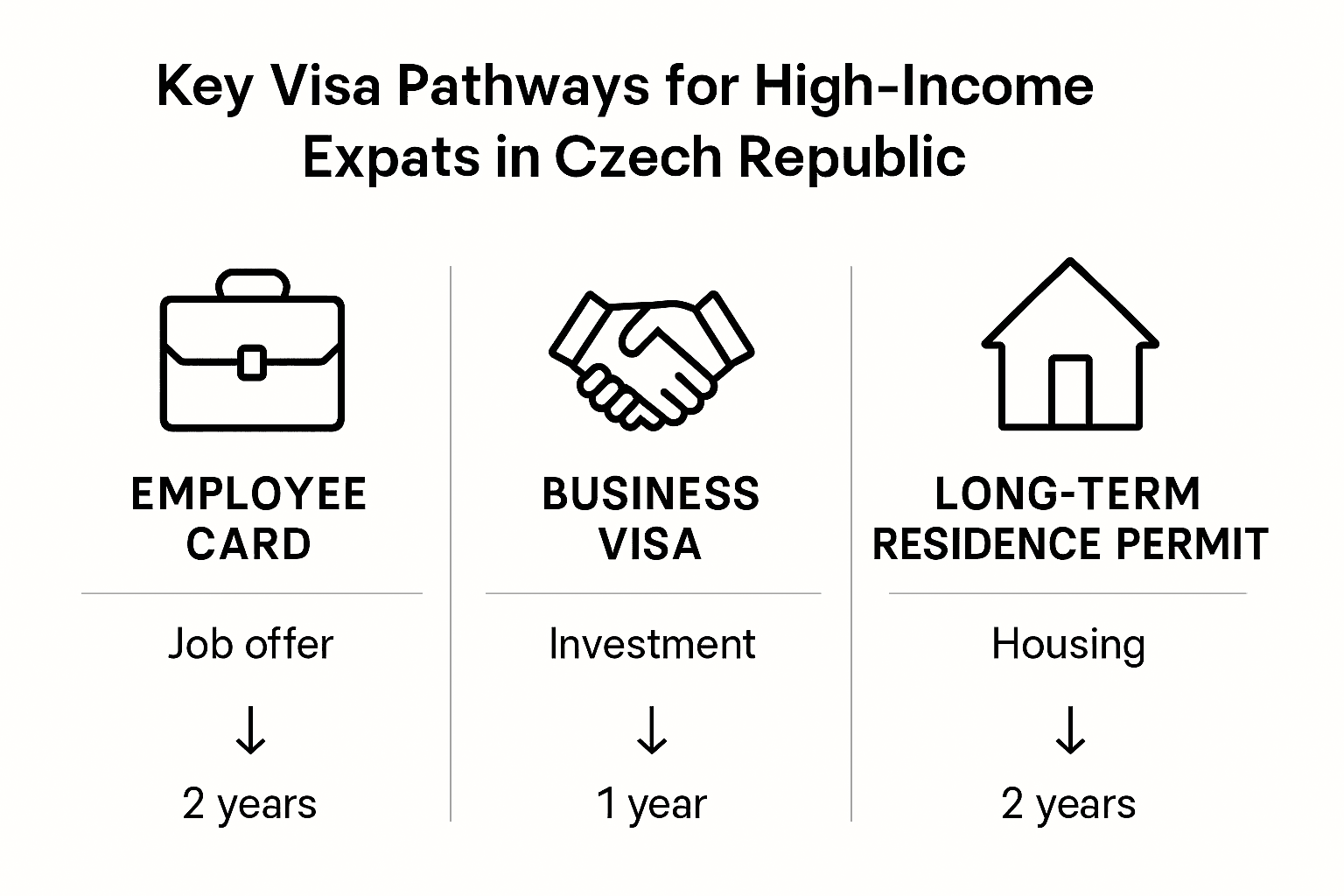 Key Visa Pathways for High-Income Expats in Czech Republic

EMPLOYEE CARD

Job offer

↓

2 years

BUSINESS VISA

Investment

↓

1 year

LONG-TERM RESIDENCE PERMIT

Housing

↓

2 years