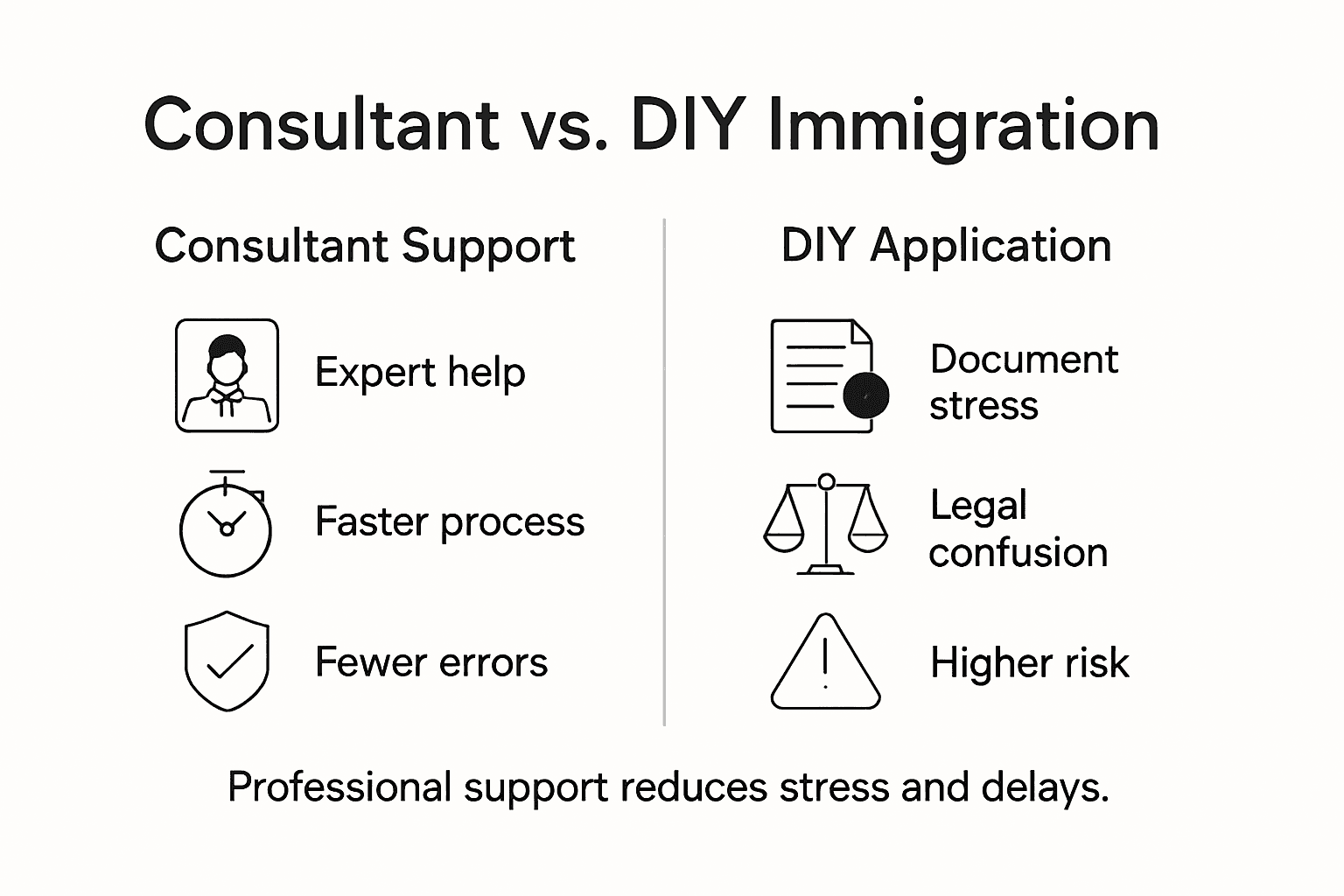 Consultant vs. DIY Immigration

Consultant Support

Expert help

Faster process

Fewer errors

DIY Application

Document stress

Legal confusion

Higher risk

Professional support reduces stress and delays.