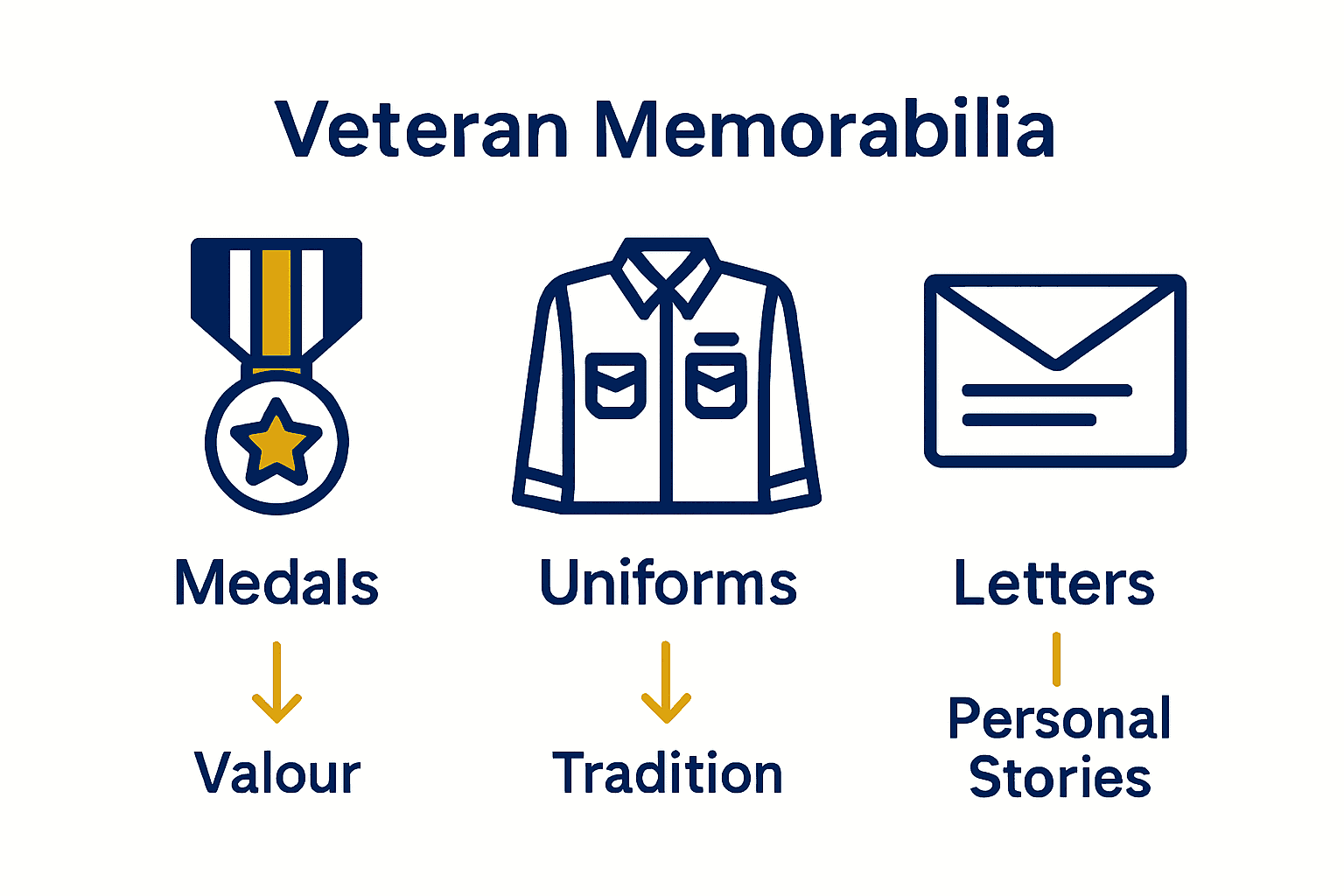 Veteran Memorabilia

Medals

Valour

Uniforms

Tradition

Letters

Personal Stories