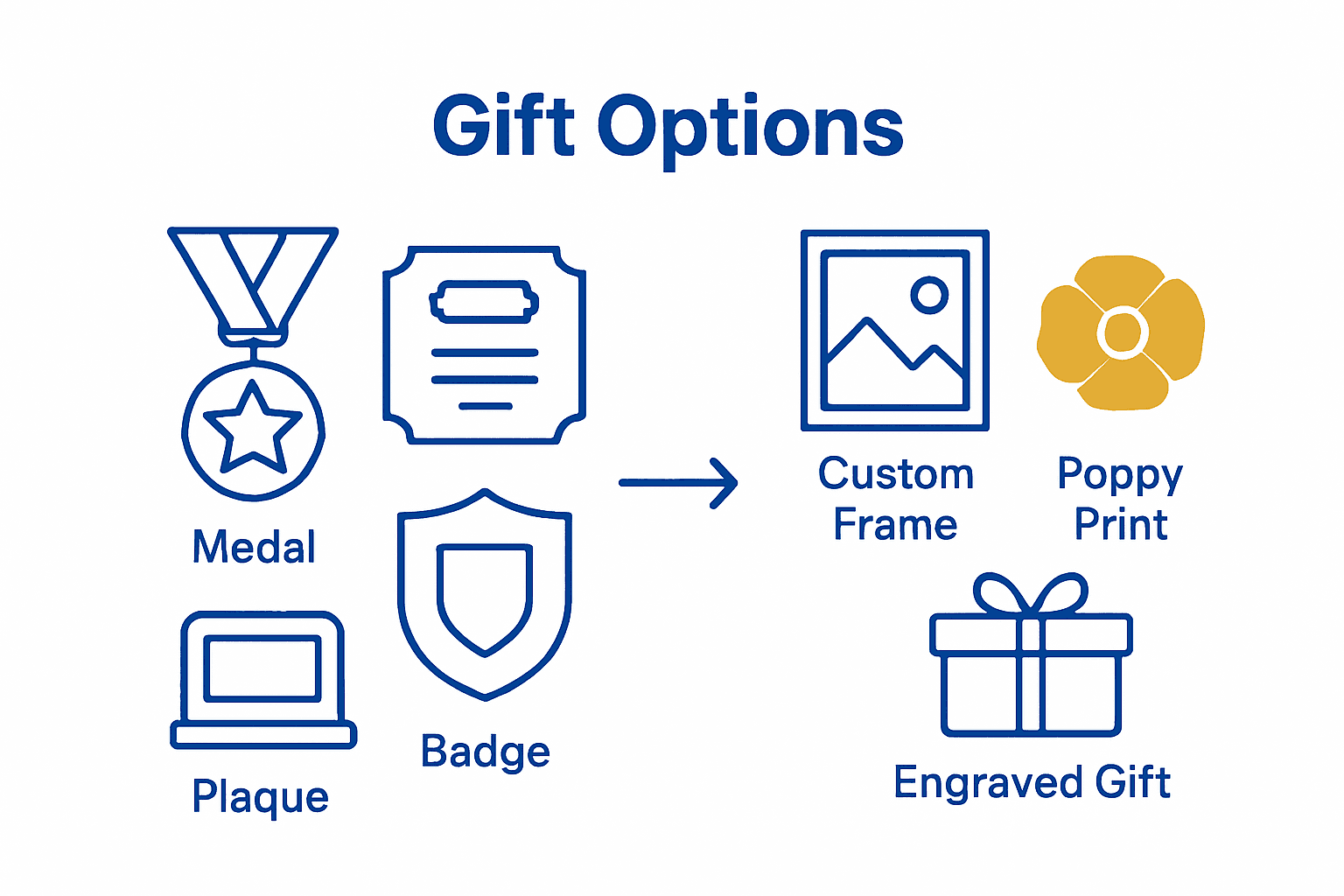 Gift Options

Medal

Plaque

Badge

Custom Frame

Poppy Print

Engraved Gift