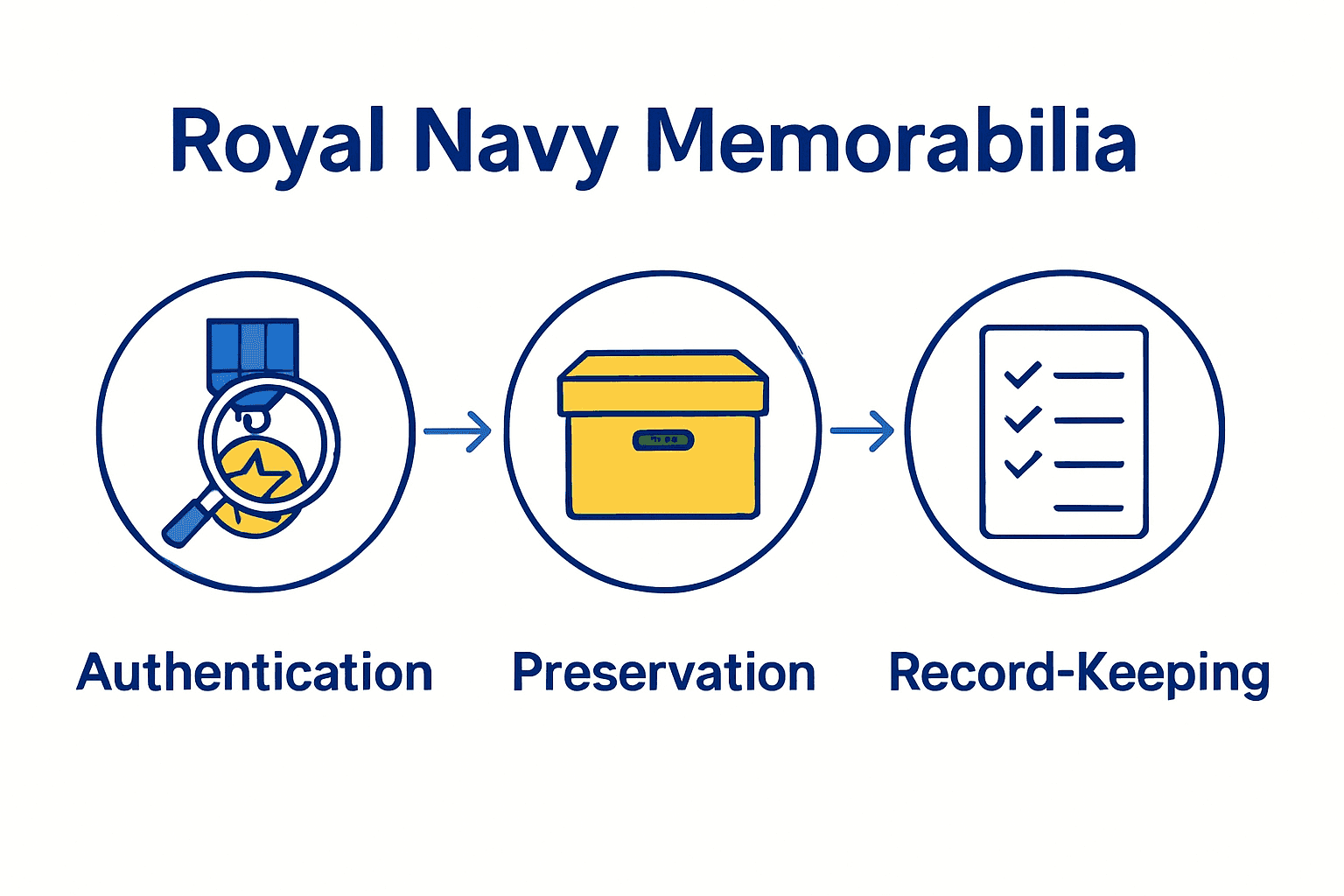 Royal Navy Memorabilia

Authentication

Preservation

Record-Keeping