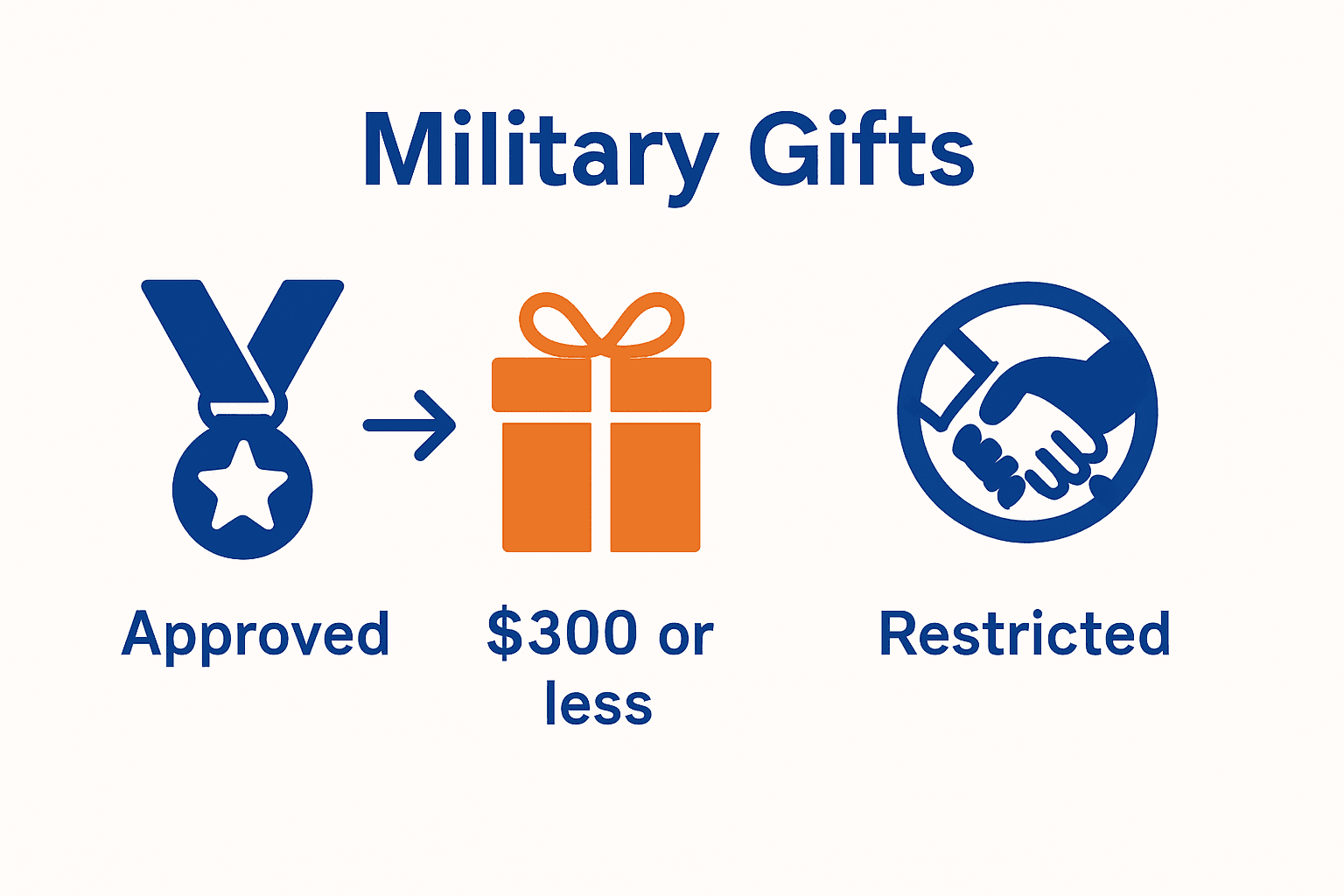 Military Gifts

Approved

\$300 or less

Restricted