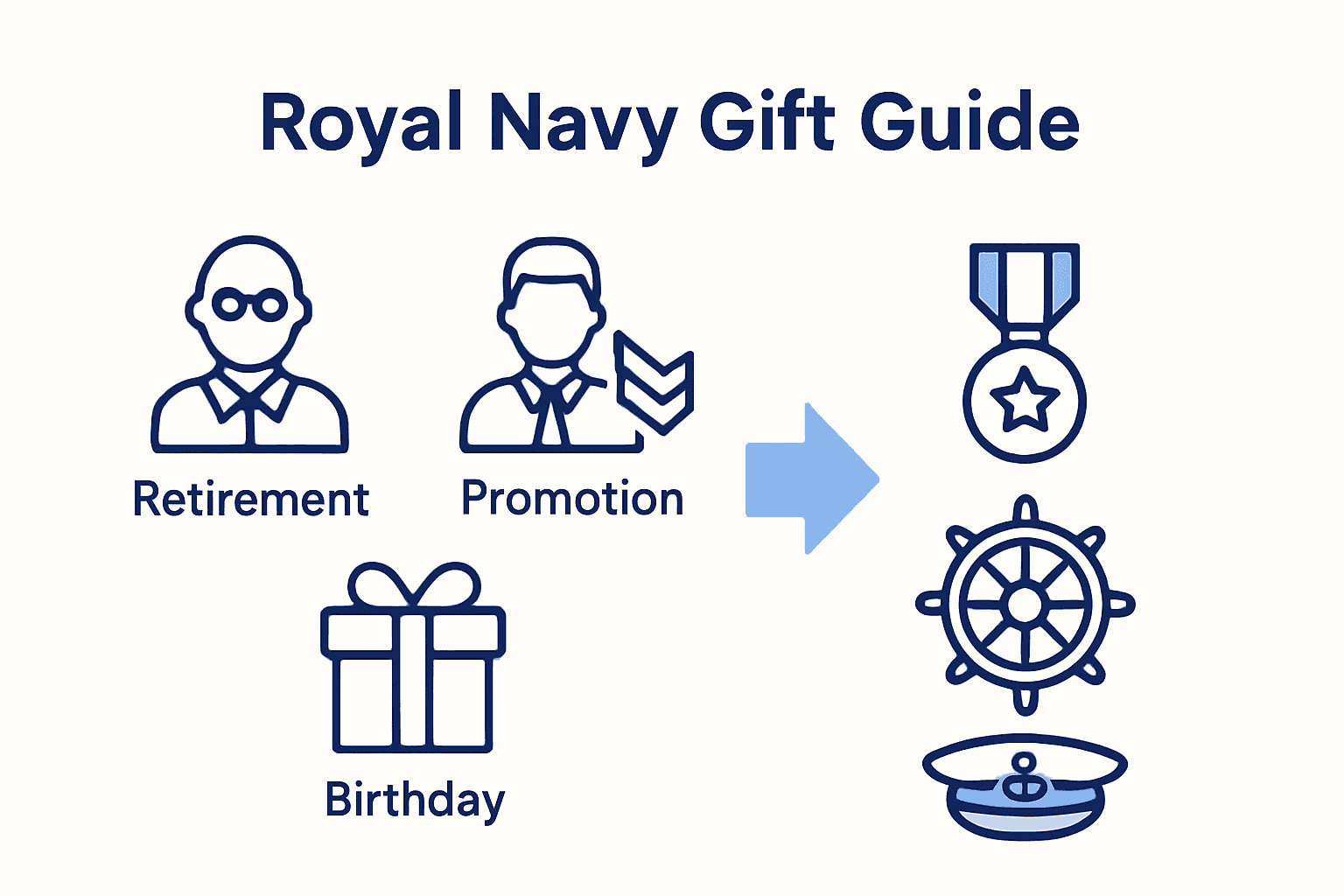 Royal Navy Gift Guide

Retirement

Promotion

Birthday