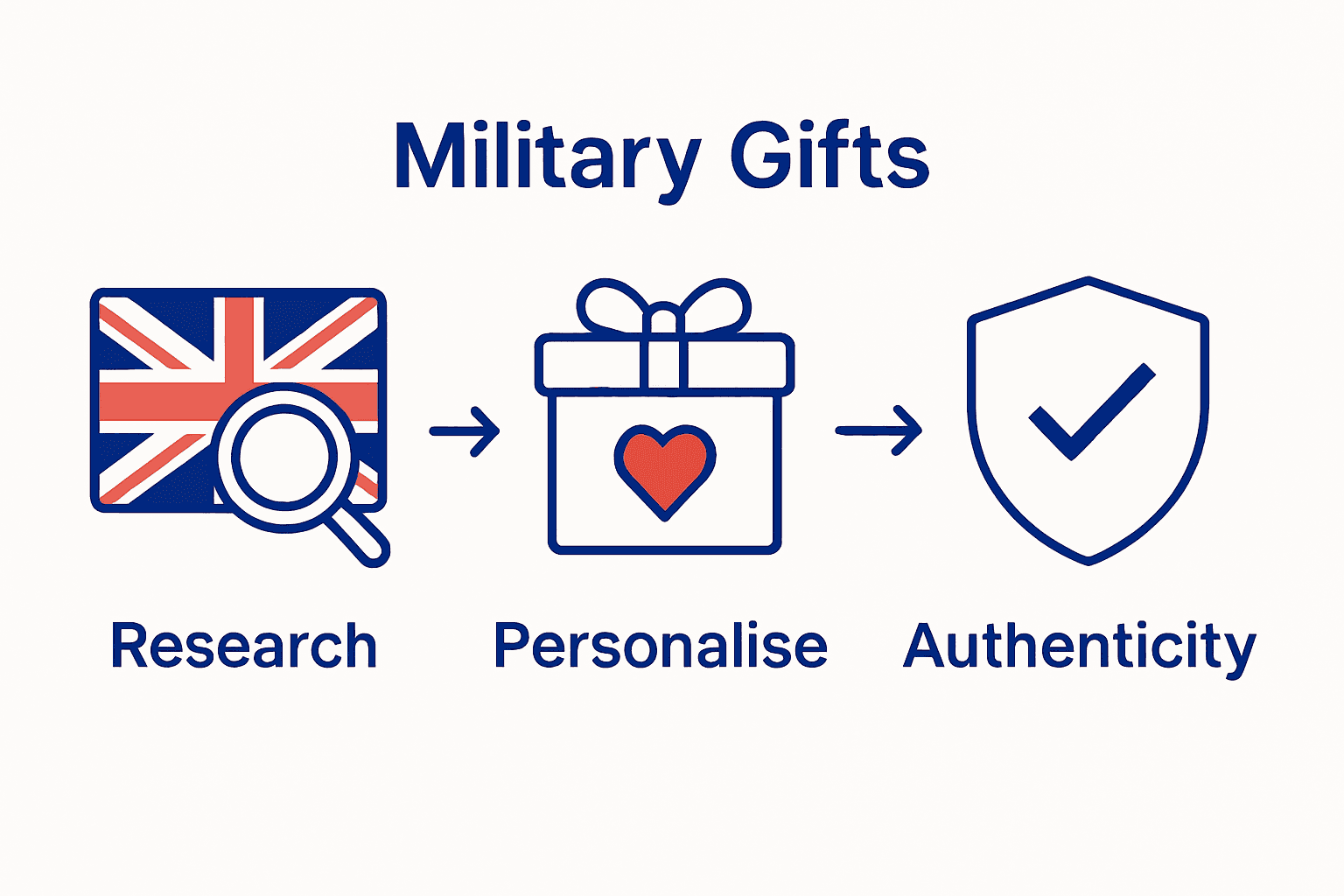 Military Gifts

Research

Personalise

Authenticity