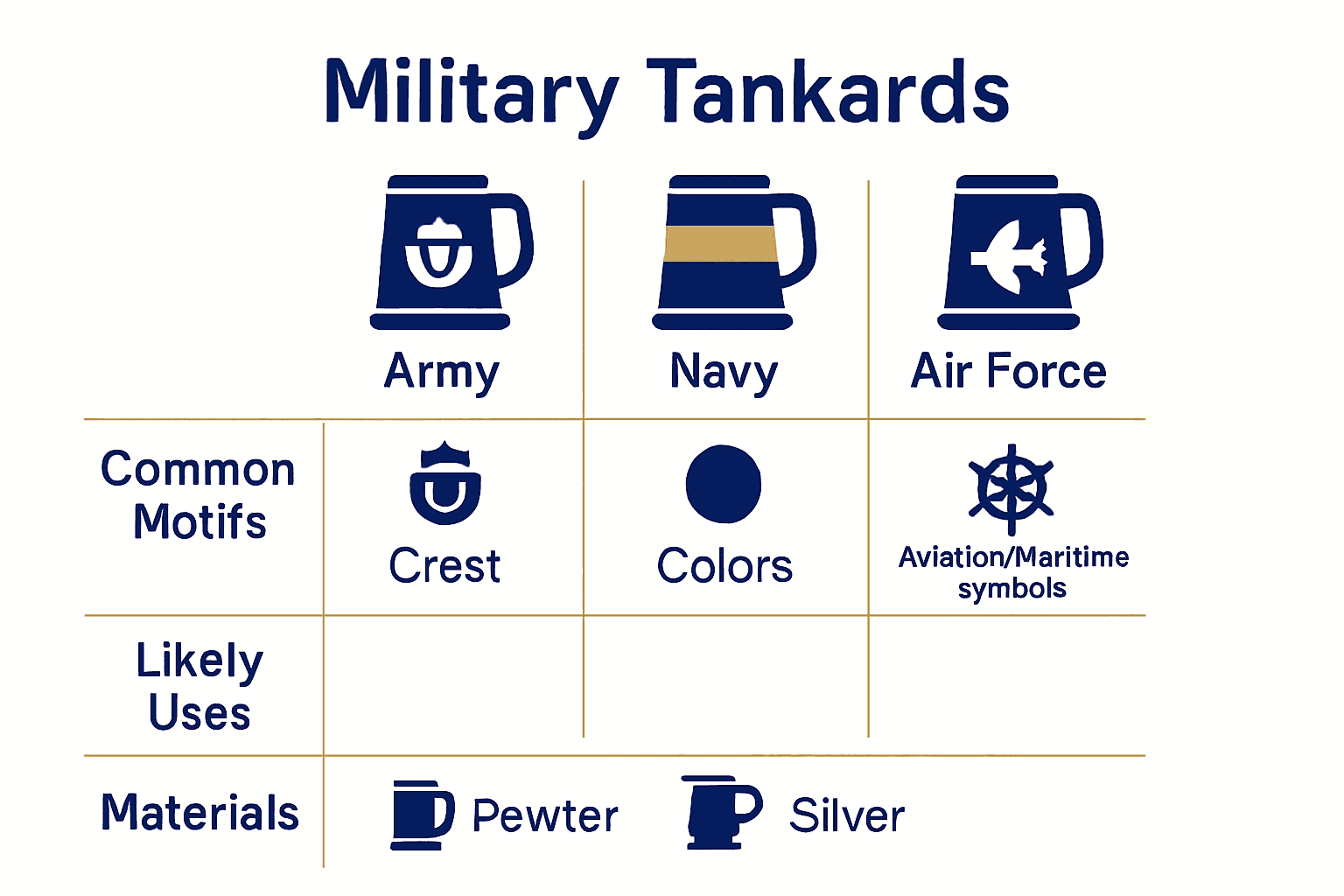 Military Tankards

| | Army | Navy | Air Force |
|---|---|---|---|
| Common Motifs | Crest | Colors | Aviation/Maritime symbols |
| Likely Uses | | | |
| Materials | Pewter | Silver | |