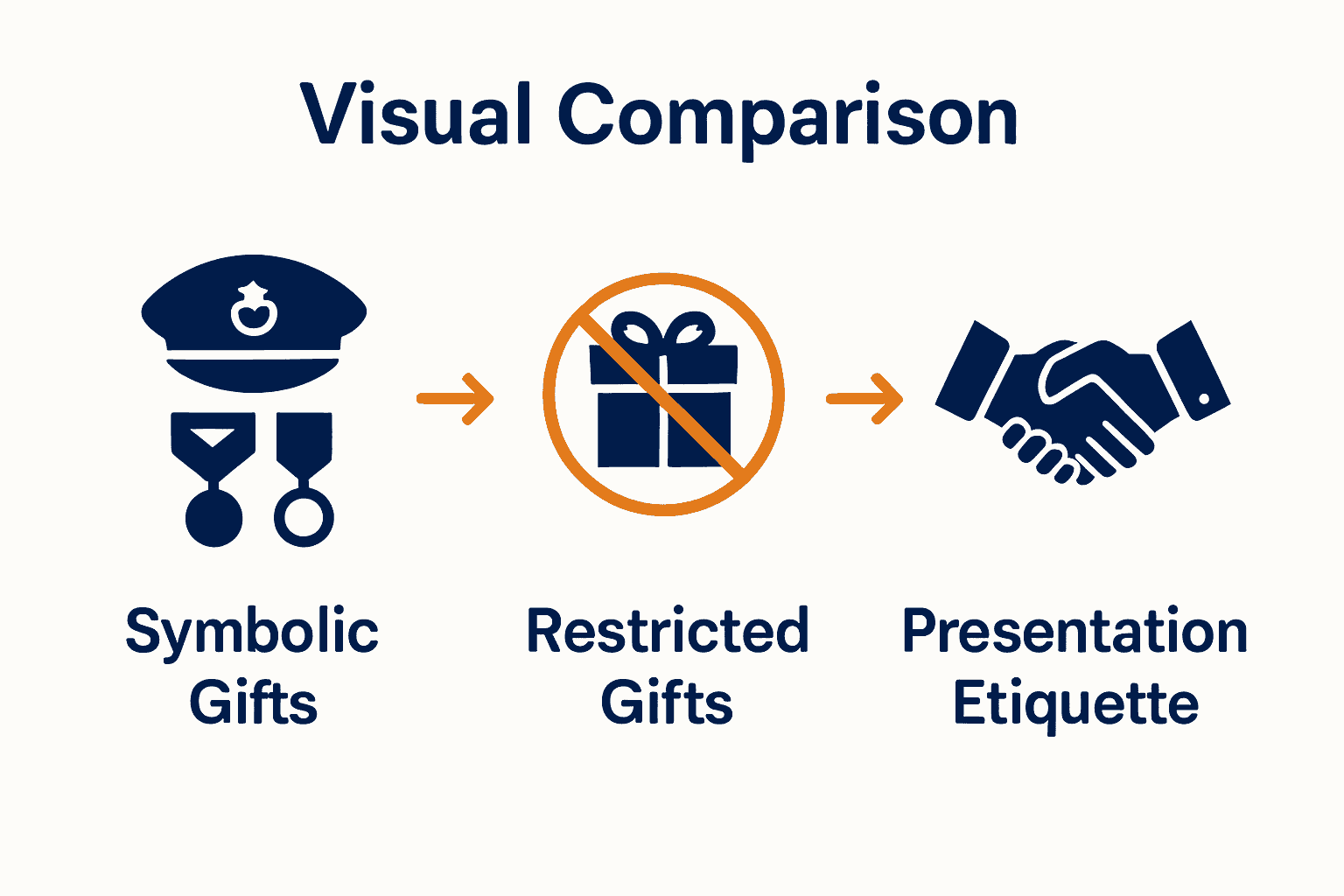 Visual Comparison

Symbolic Gifts

Restricted Gifts

Presentation Etiquette