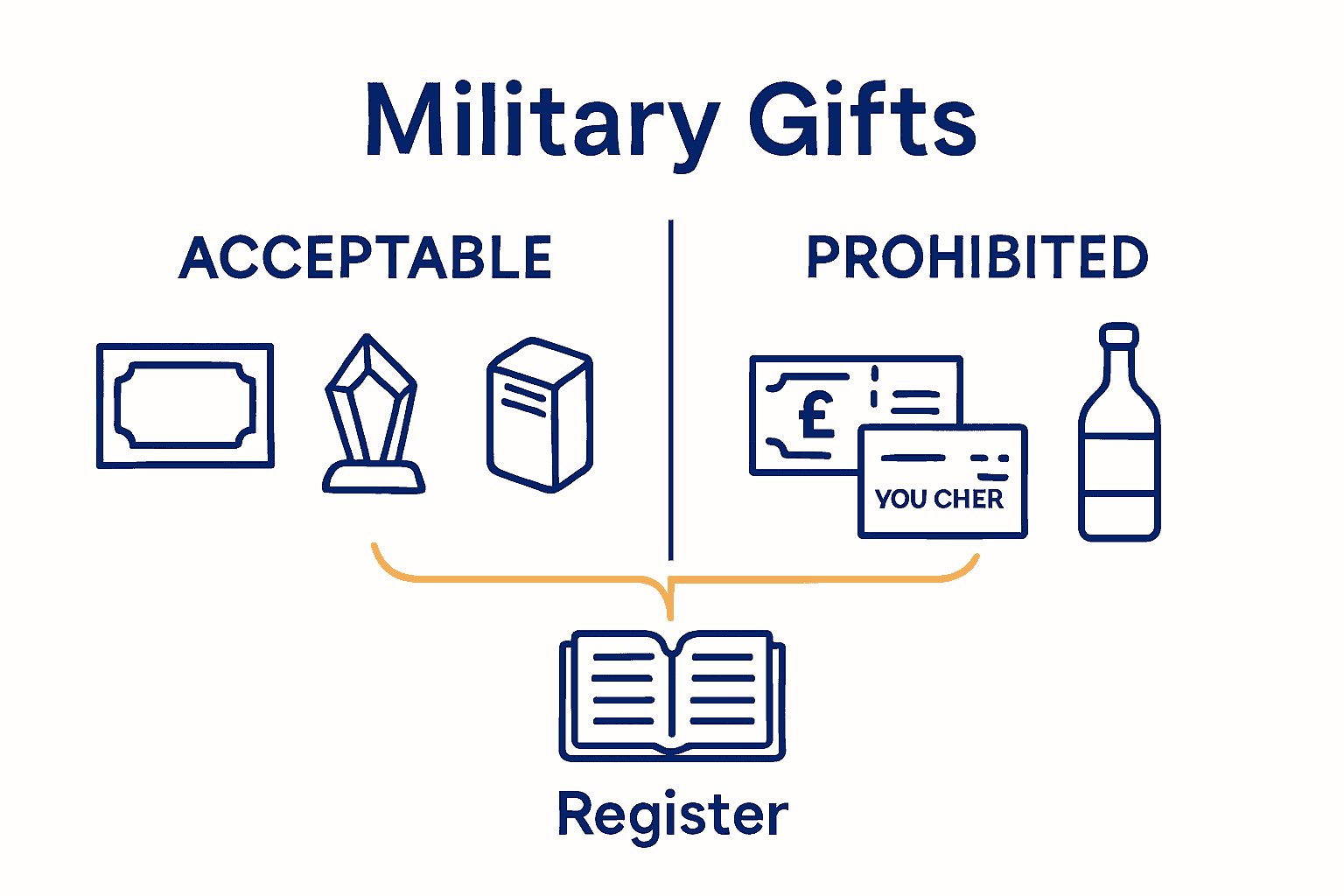 Military Gifts

ACCEPTABLE

PROHIBITED

£

YOU CHER

Register