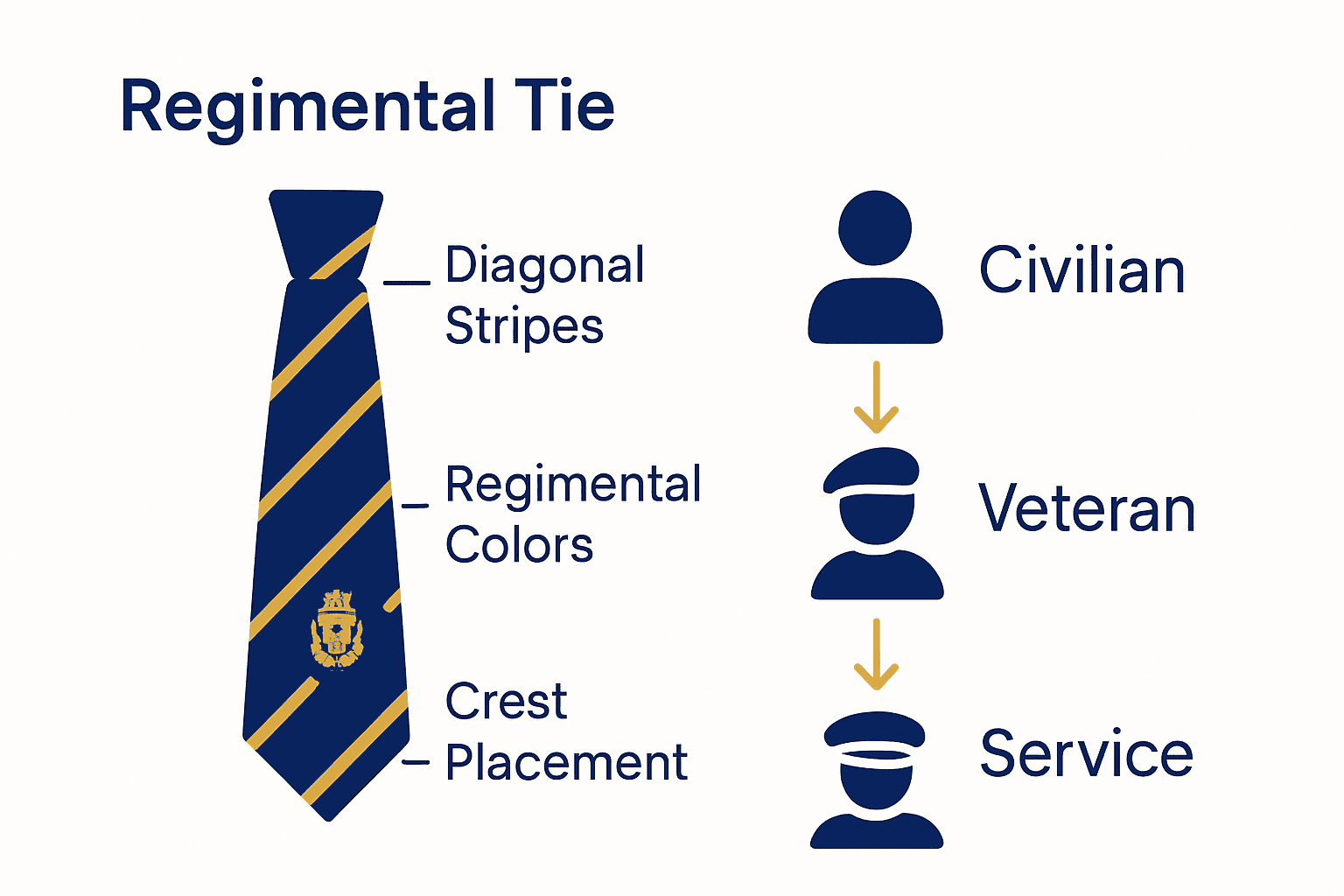 Regimental Tie

Diagonal Stripes

Regimental Colors

Crest Placement

Civilian

Veteran

Service