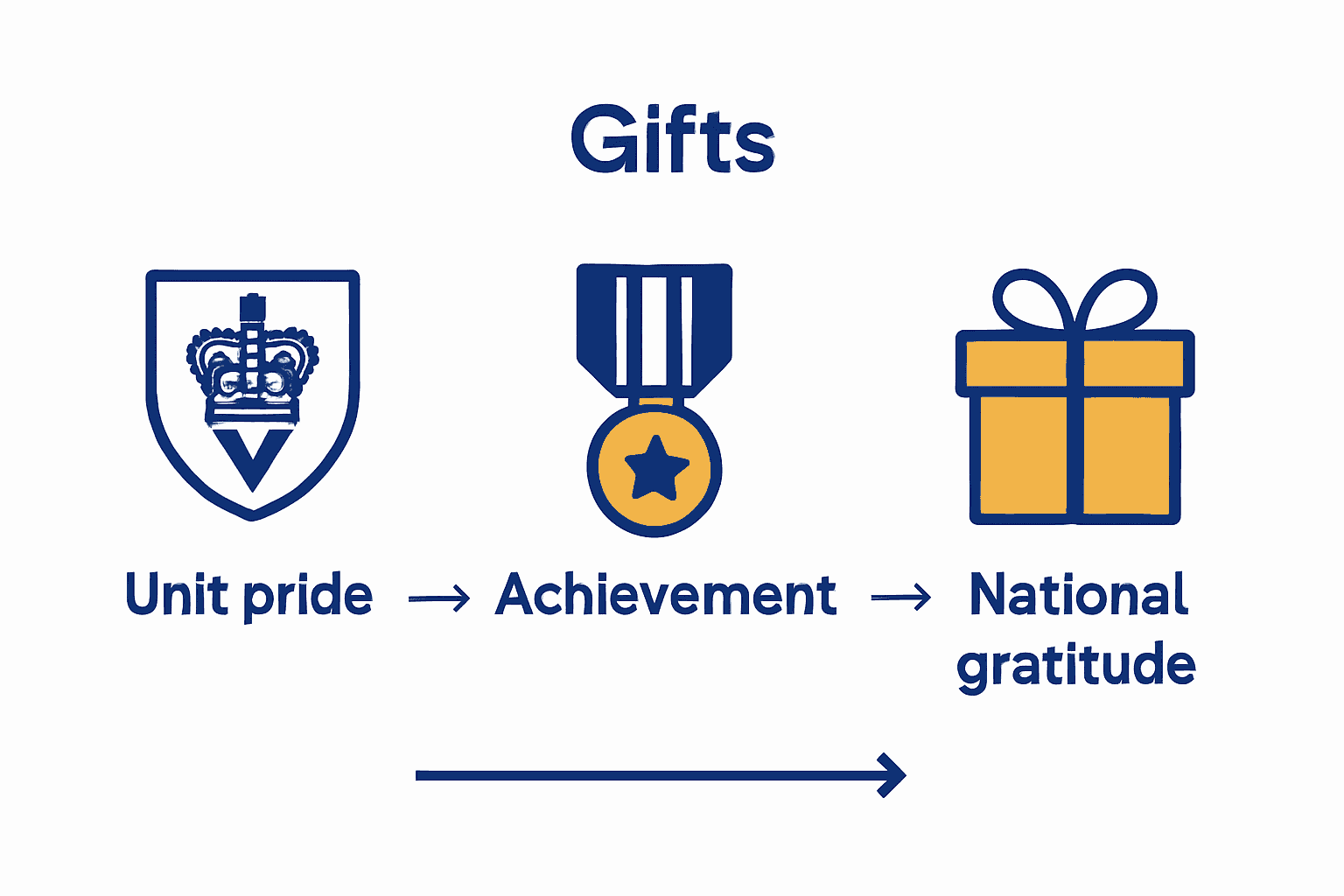 Gifts

Unit pride → Achievement → National gratitude