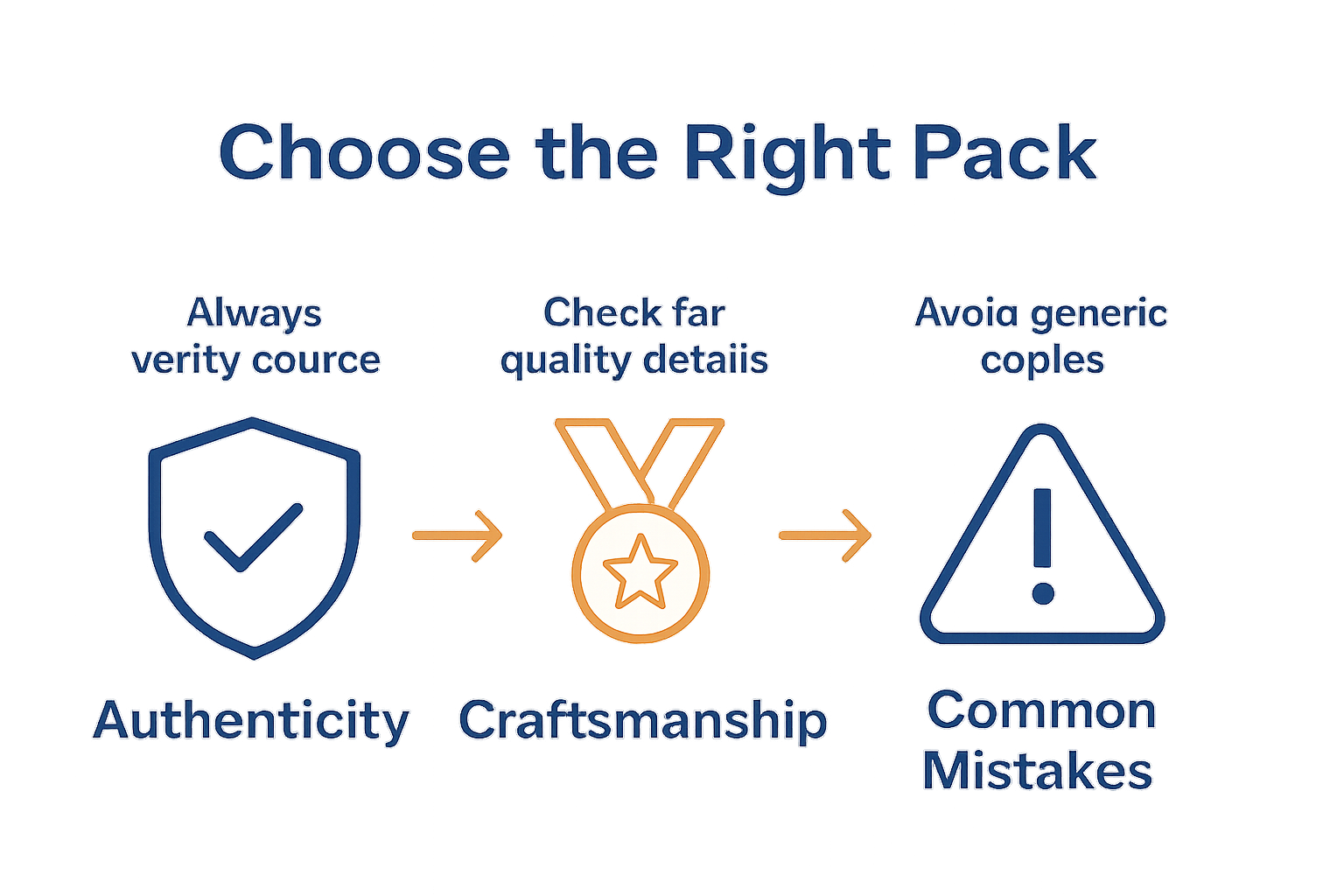 Choose the Right Pack

Always verity cource

Authenticity

Check far quality detaiis

Craftsmanship

Avoia generic coples

Common Mistakes