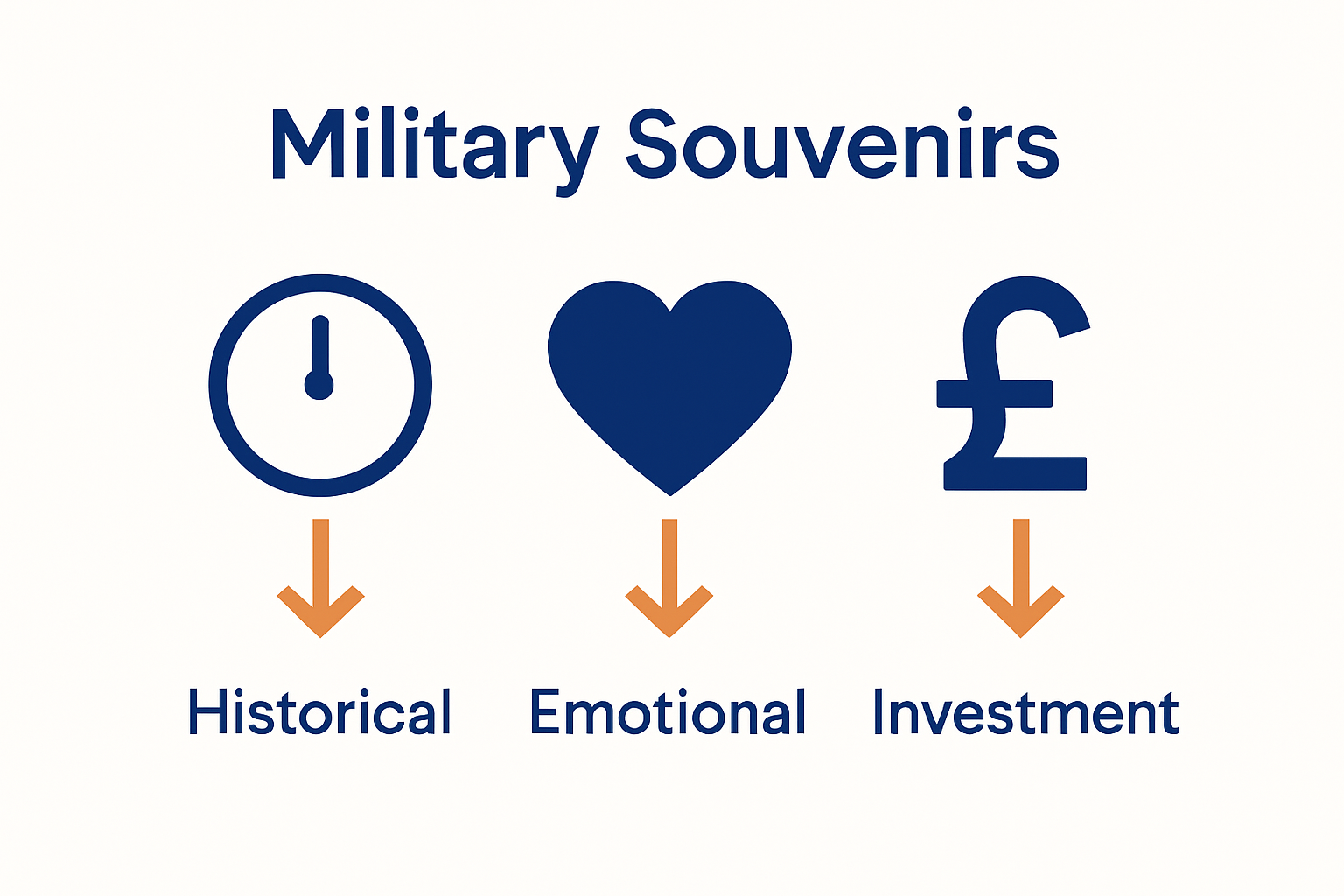 Military Souvenirs

£

Historical

Emotional

Investment