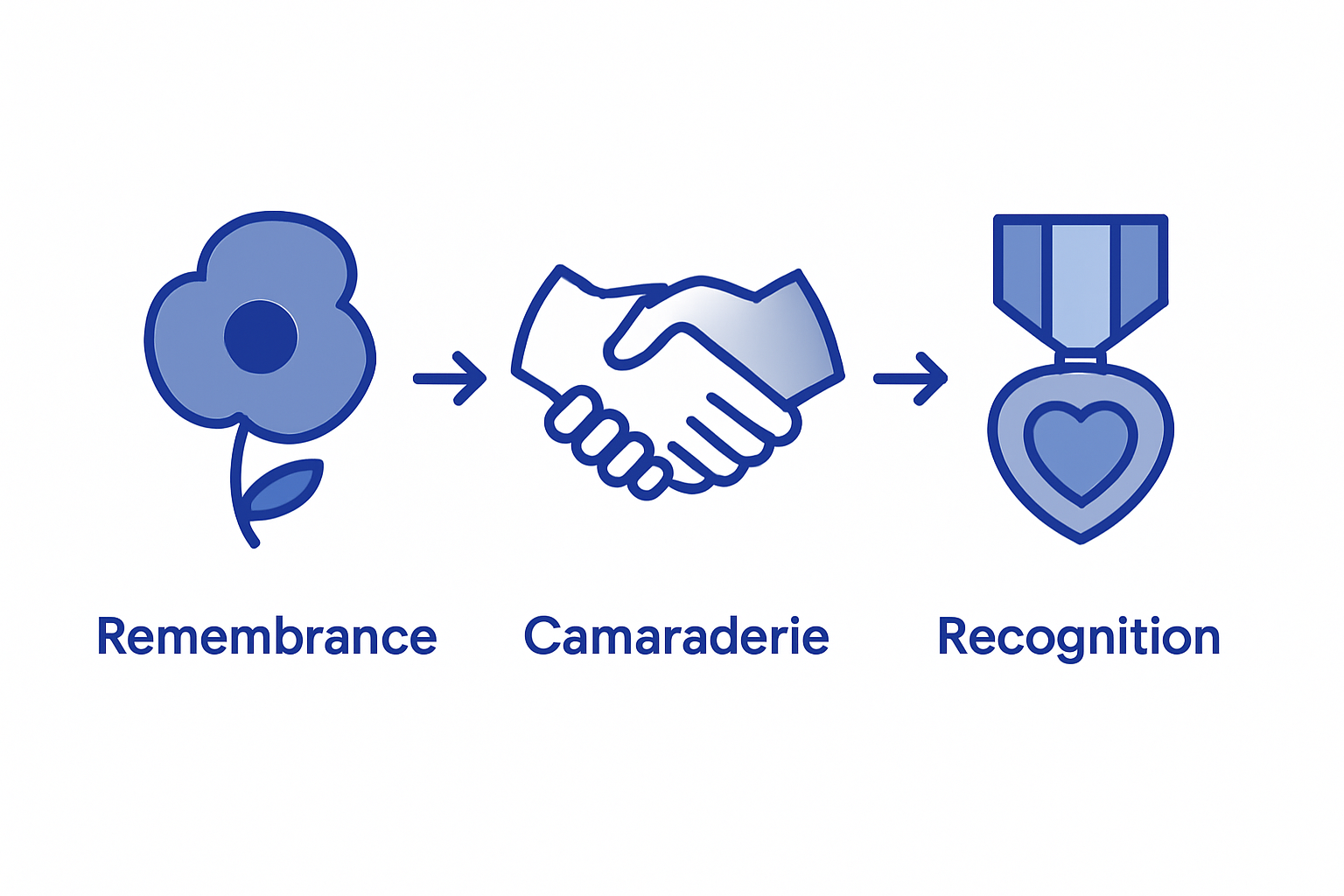 Remembrance

Camaraderie

Recognition