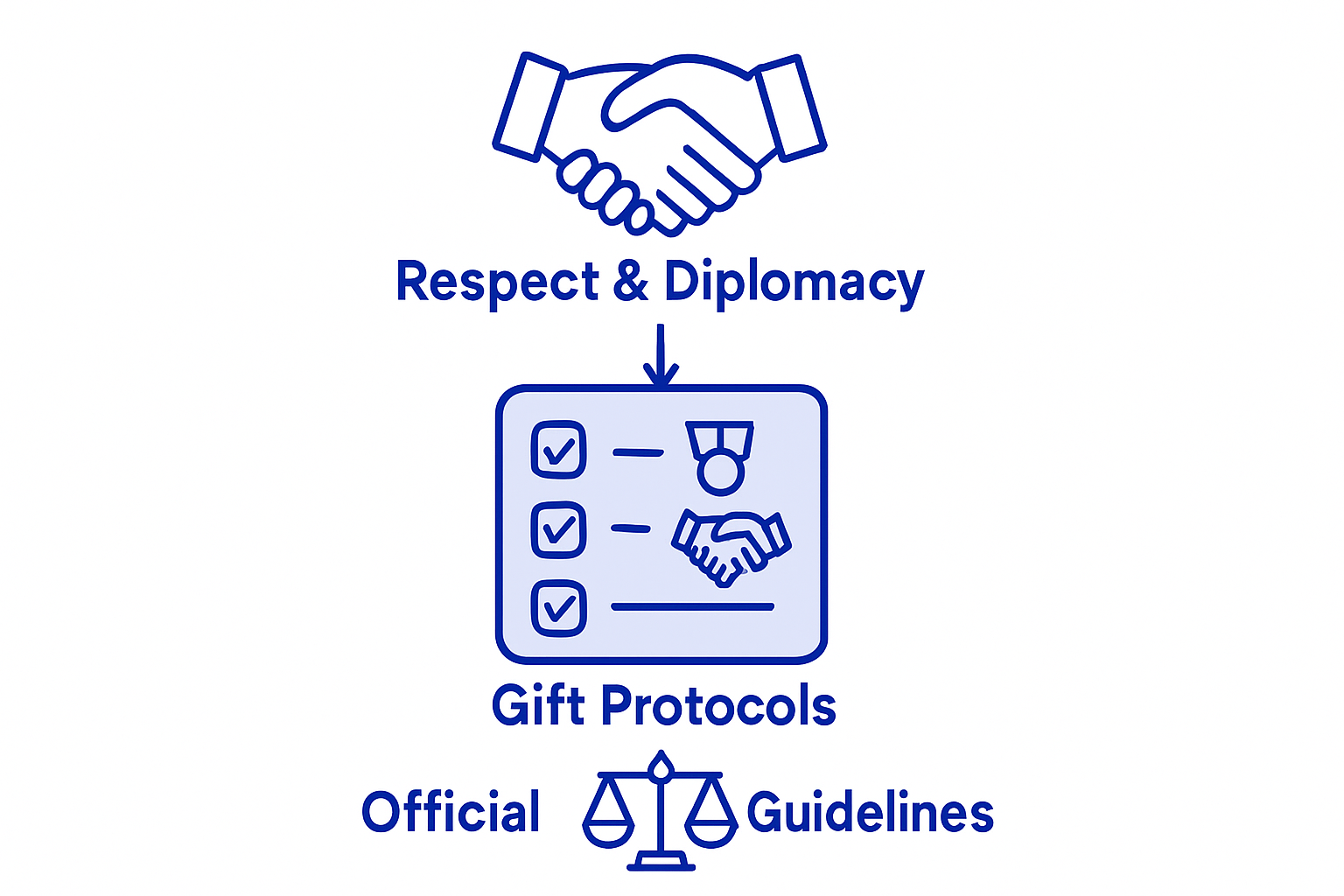 Respect & Diplomacy

Gift Protocols

Official Guidelines