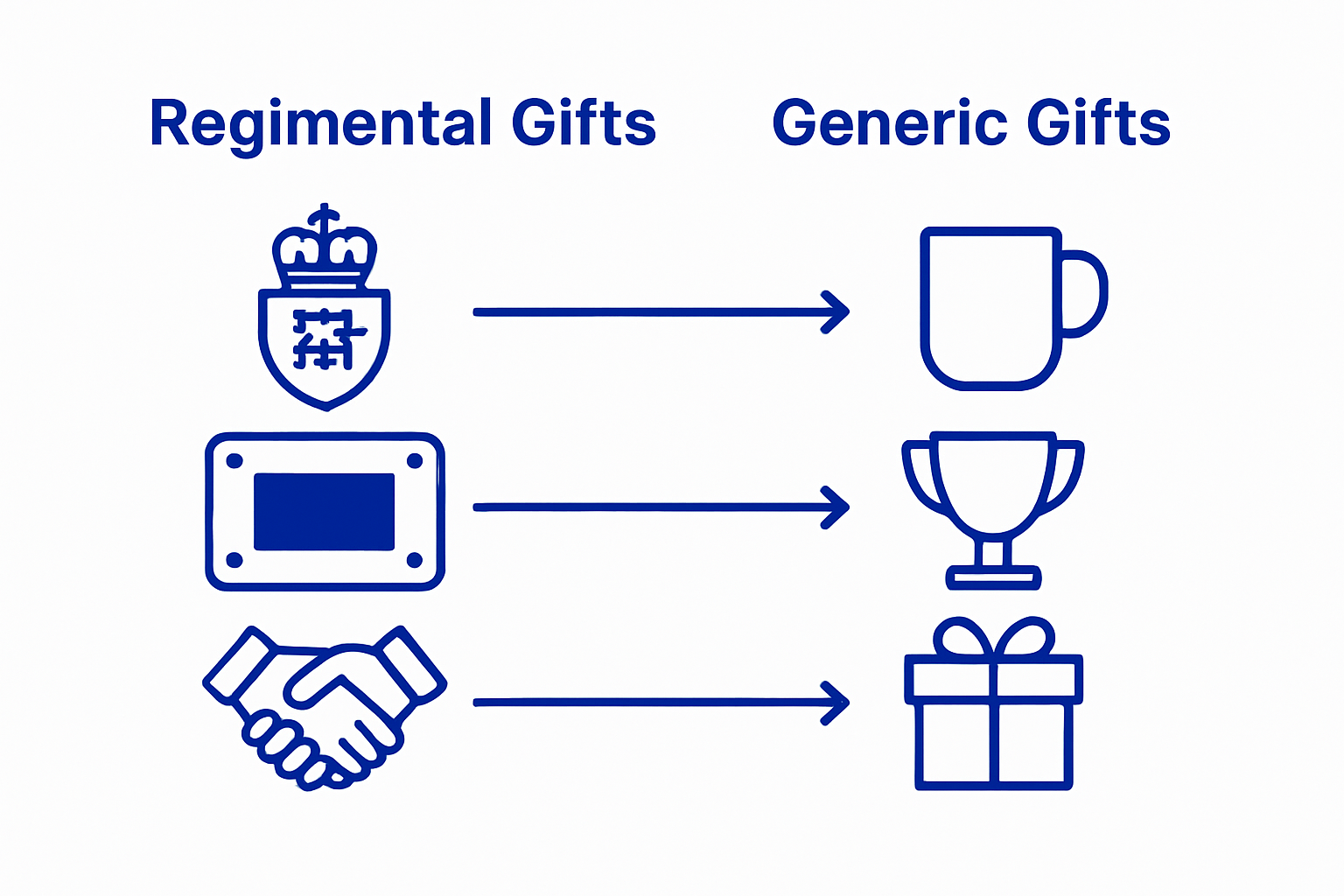 Regimental Gifts

Generic Gifts