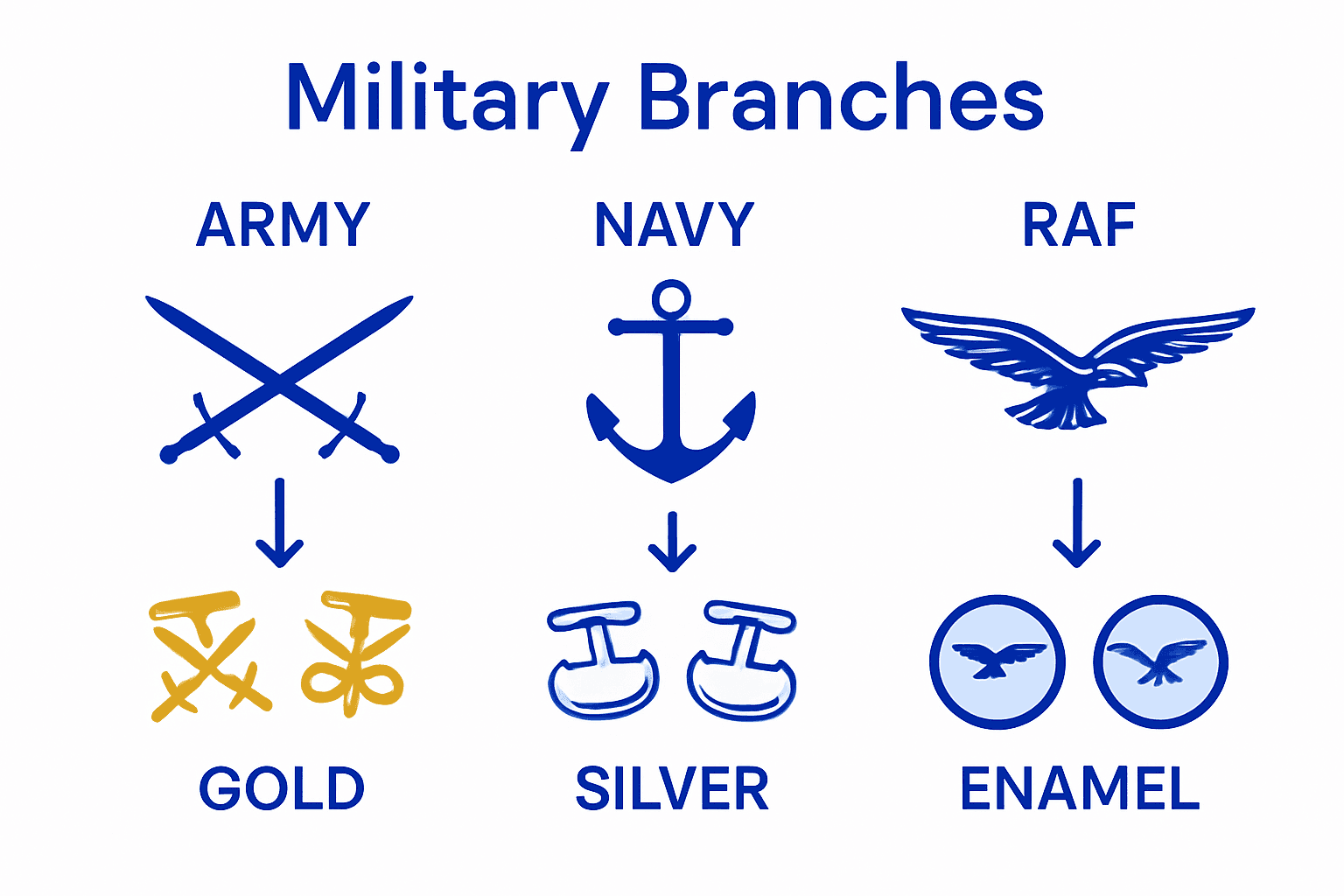 Military Branches

ARMY

NAVY

RAF

GOLD

SILVER

ENAMEL