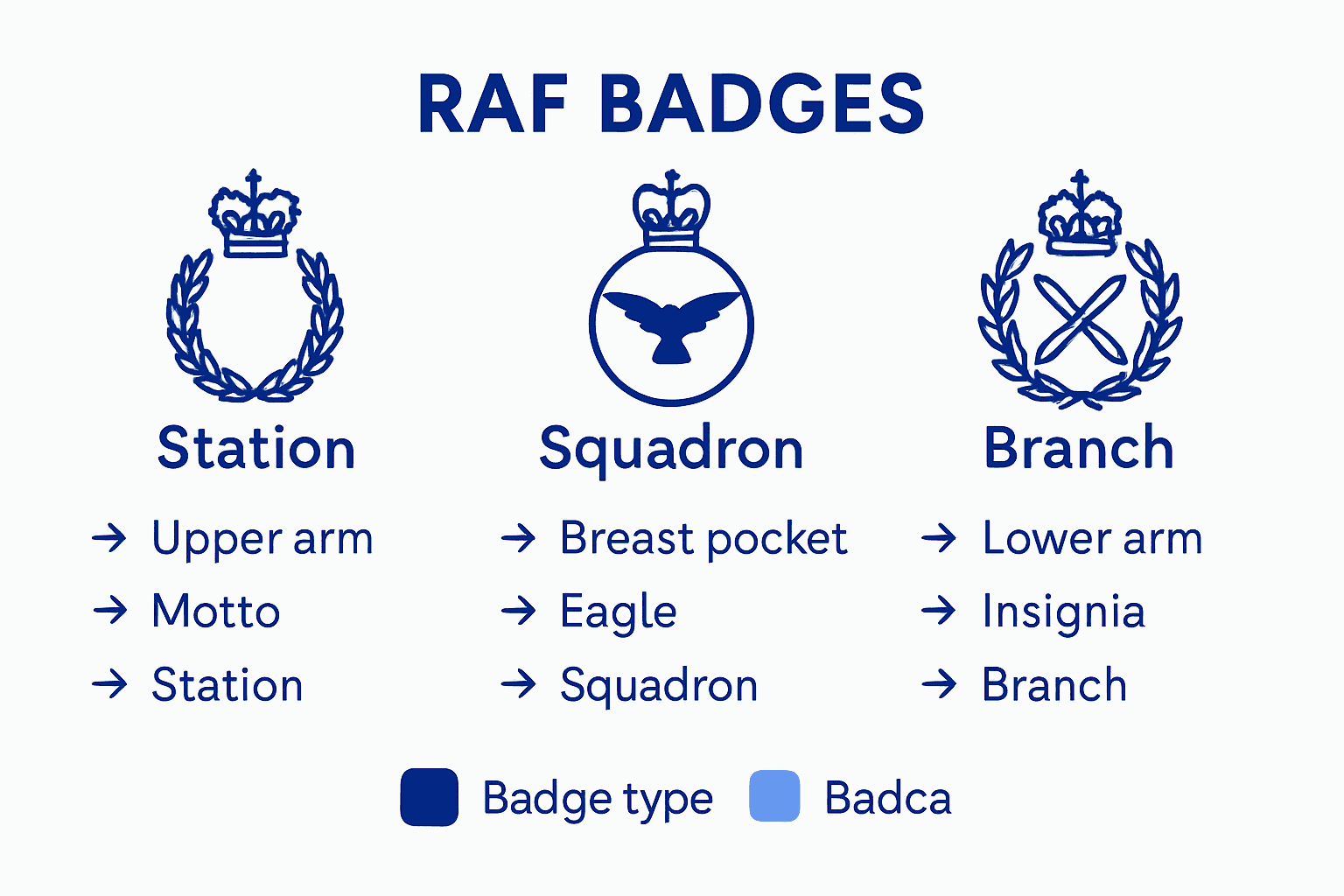 RAF BADGES

Station
→ Upper arm
→ Motto
→ Station

Squadron
→ Breast pocket
→ Eagle
→ Squadron

Branch
→ Lower arm
→ Insignia
→ Branch

Badge type Badca