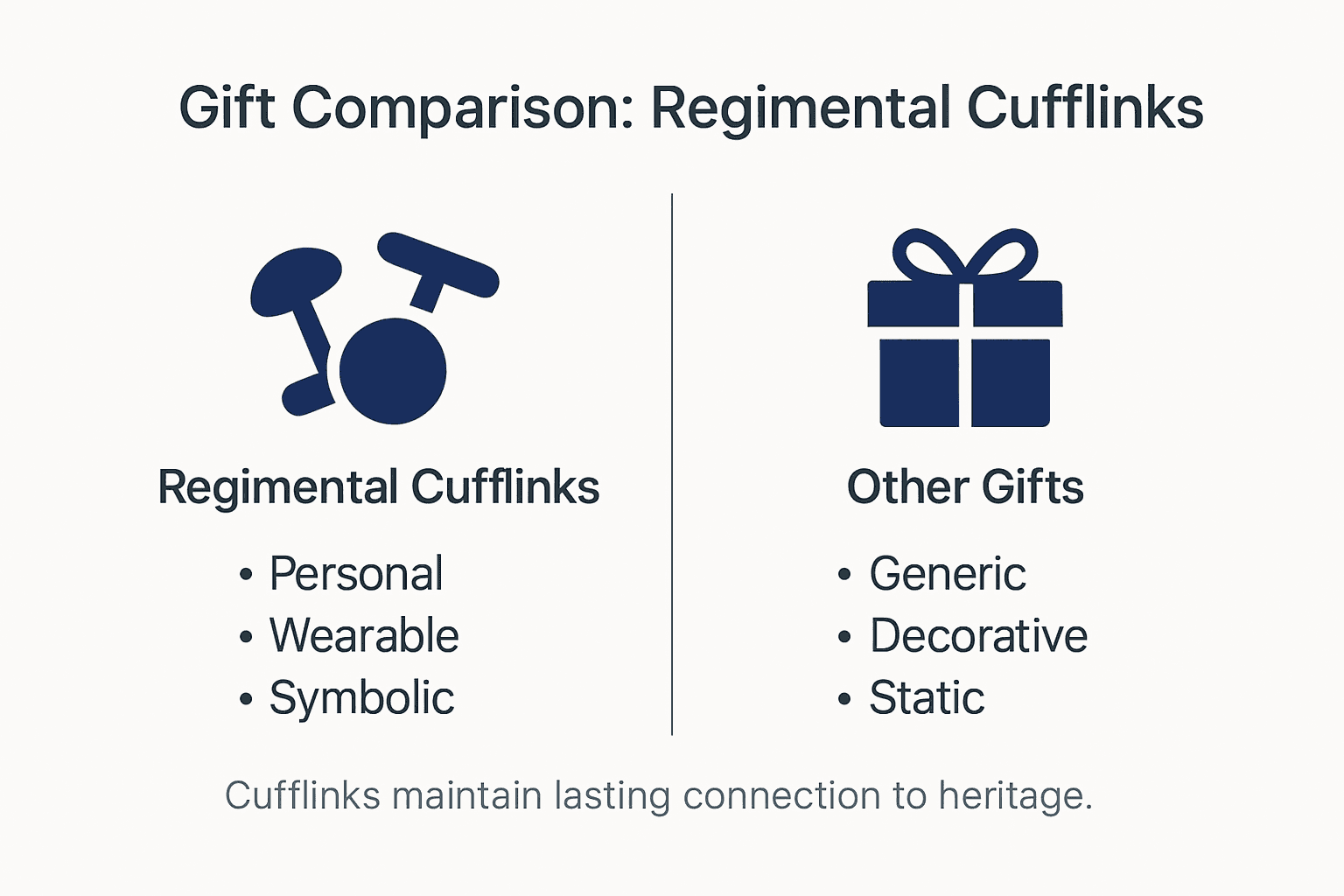 Gift Comparison: Regimental Cufflinks

Regimental Cufflinks

• Personal
• Wearable
• Symbolic

Other Gifts

• Generic
• Decorative
• Static

Cufflinks maintain lasting connection to heritage.