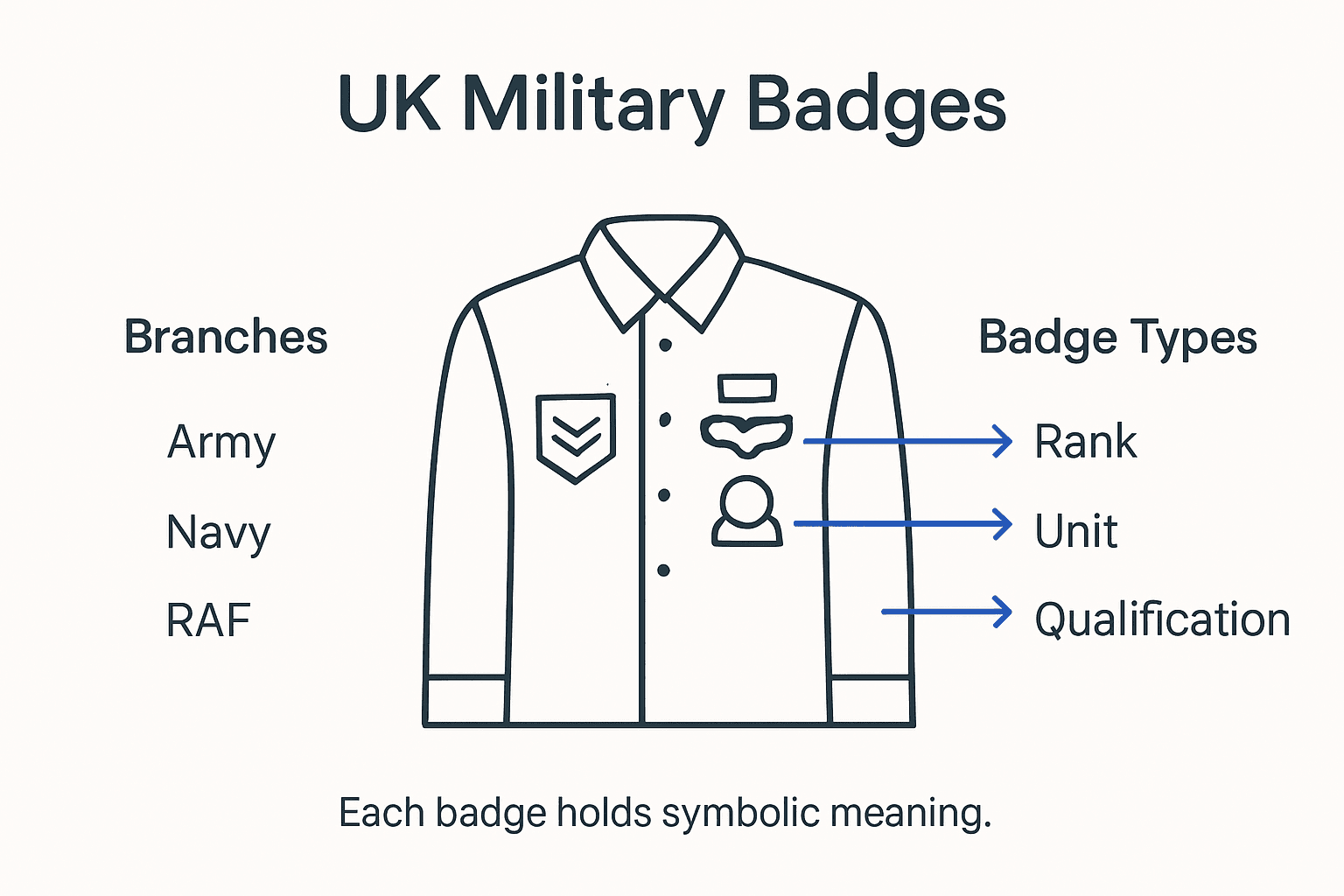 UK Military Badges

Branches

Army

Navy

RAF

Badge Types

Rank

Unit

Qualification

Each badge holds symbolic meaning.