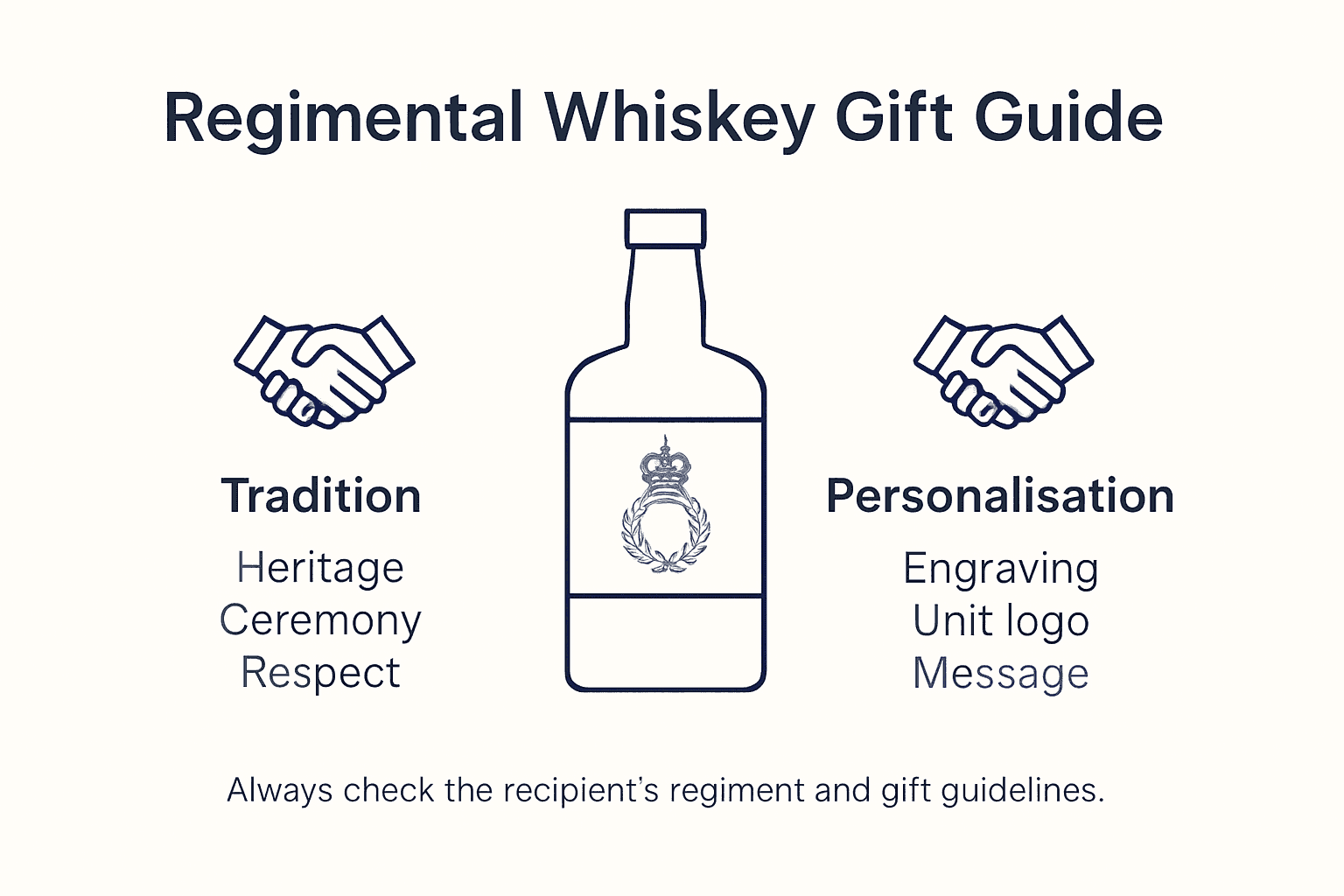 Regimental Whiskey Gift Guide

Tradition

Heritage
Ceremony
Respect

Personalisation

Engraving
Unit logo
Message

Always check the recipient's regiment and gift guidelines.