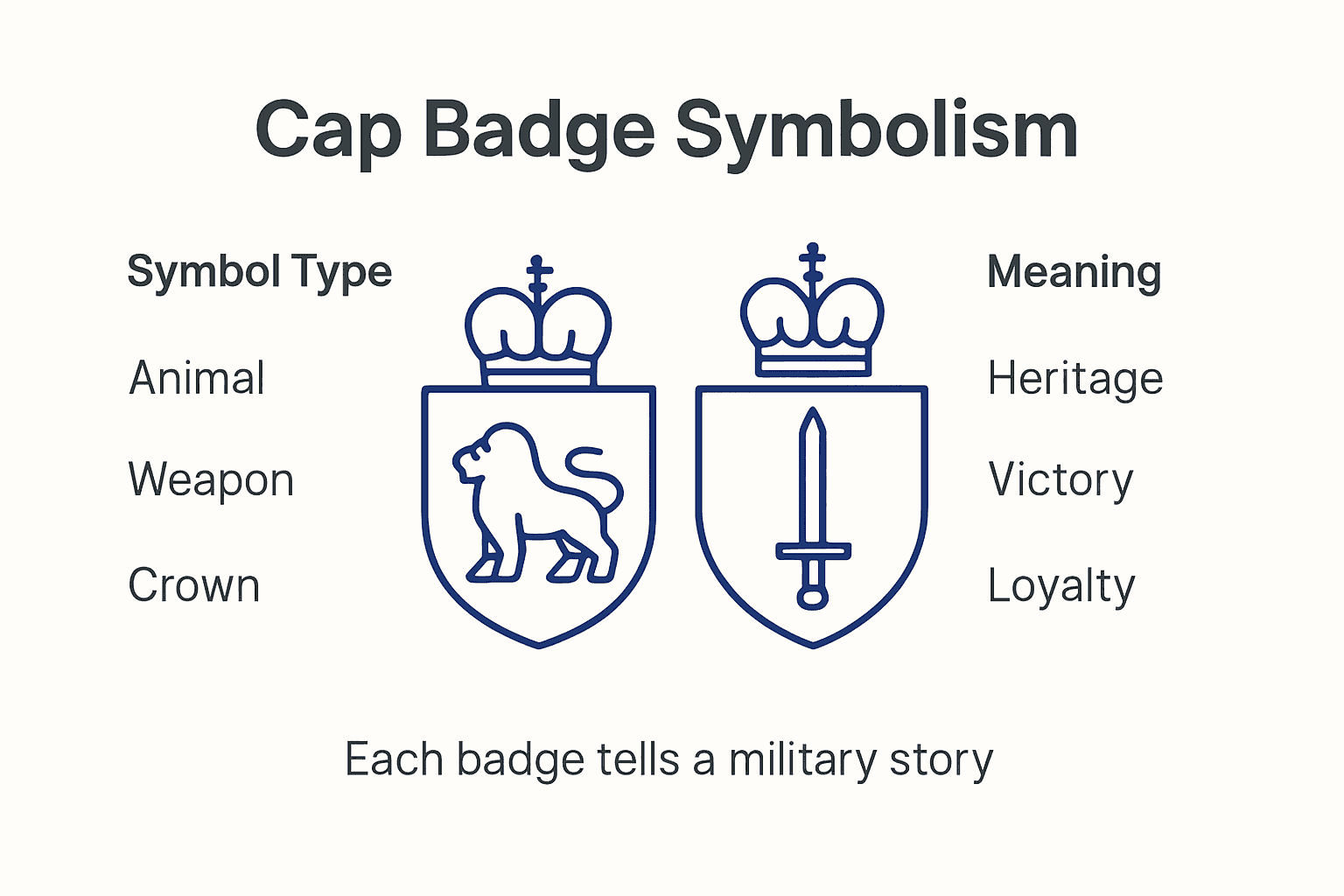 Cap Badge Symbolism

Symbol Type

Animal

Weapon

Crown

Meaning

Heritage

Victory

Loyalty

Each badge tells a military story