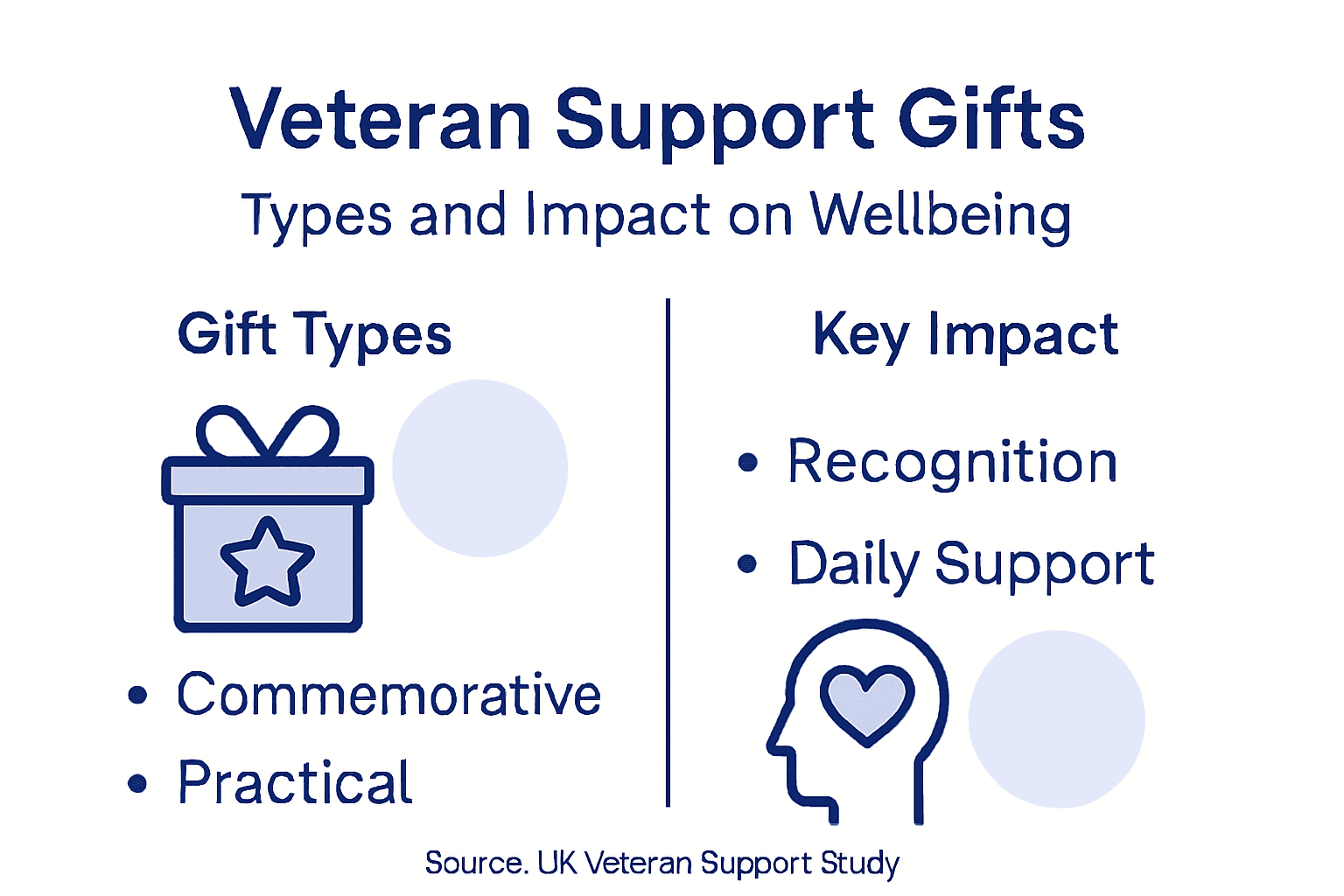 Veteran Support Gifts
Types and Impact on Wellbeing

Gift Types

• Commemorative
• Practical

Key Impact

• Recognition
• Daily Support

Source. UK Veteran Support Study