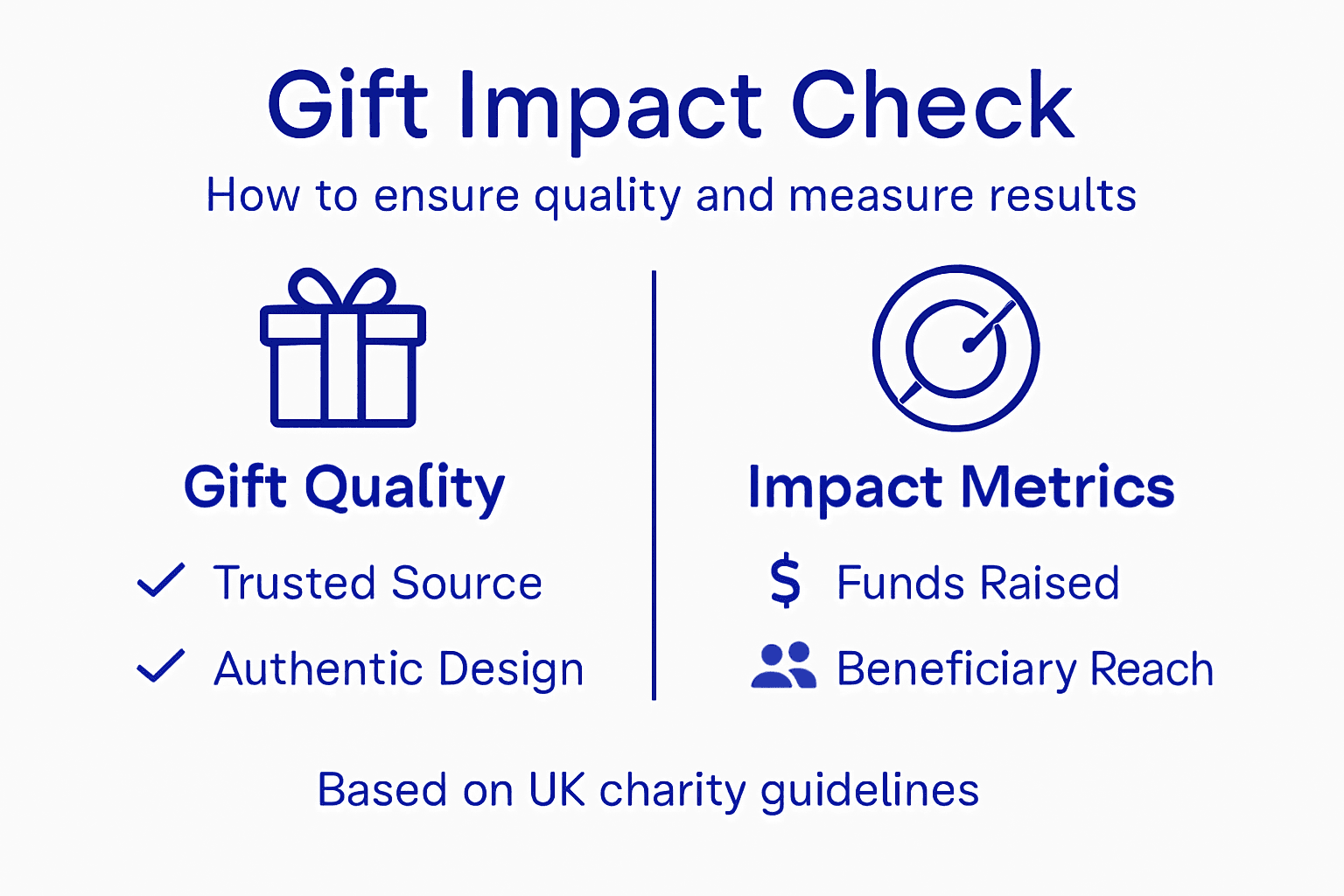 Gift Impact Check

How to ensure quality and measure results

Gift Quality

✓ Trusted Source

✓ Authentic Design

Impact Metrics

$ Funds Raised

Beneficiary Reach

Based on UK charity guidelines