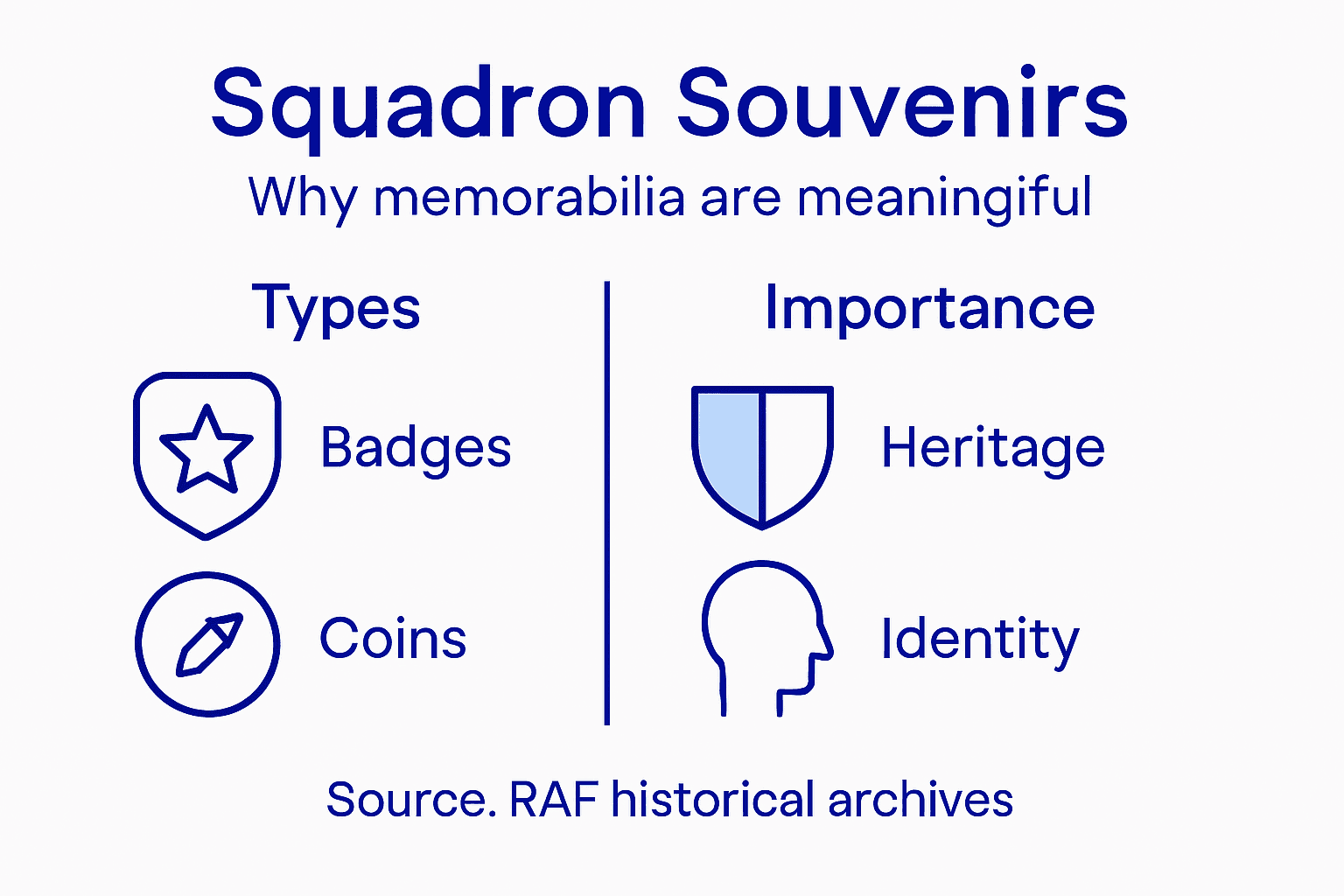 Squadron Souvenirs

Why memorabilia are meaningiful

Types

Badges

Coins

Importance

Heritage

Identity

Source. RAF historical archives