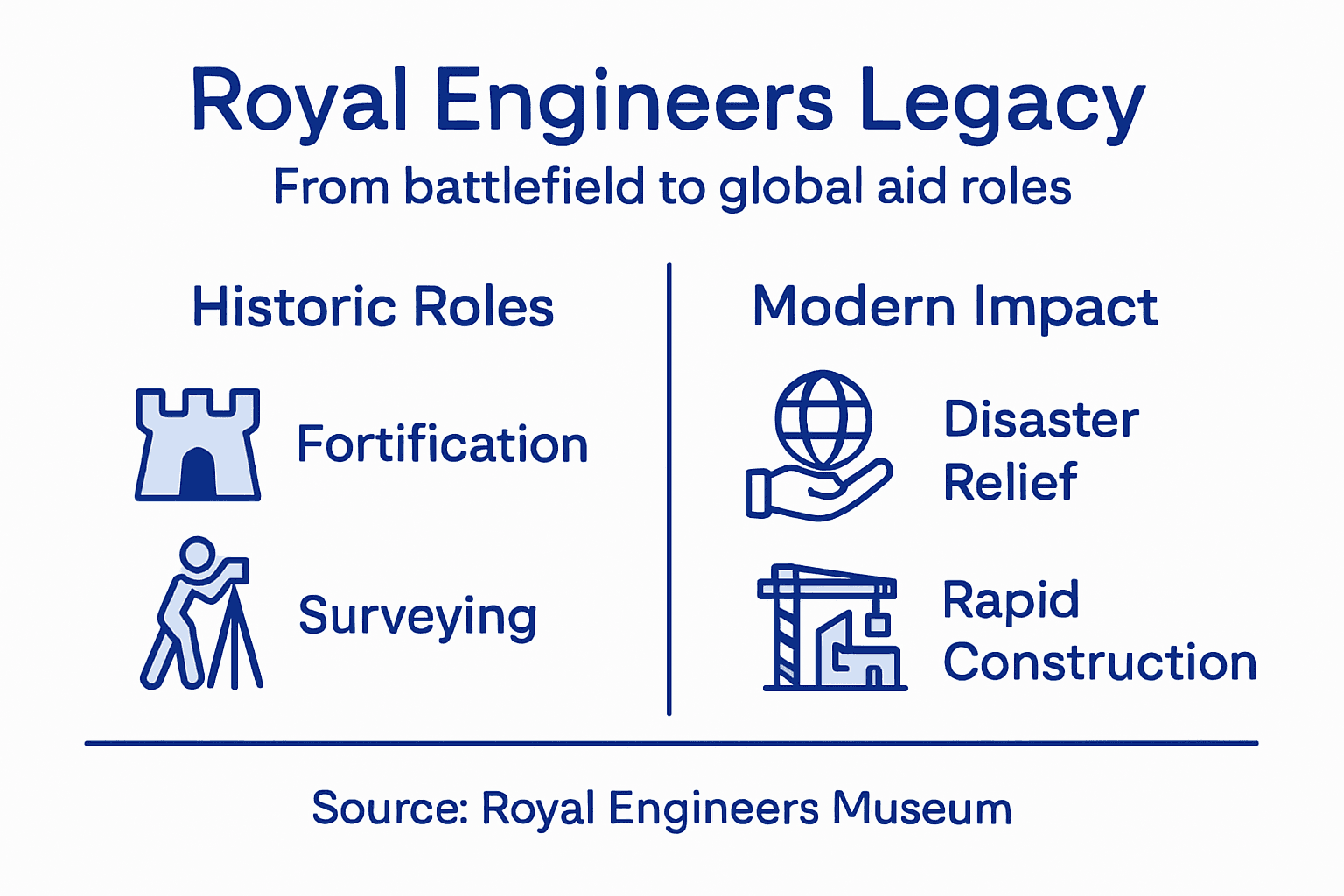 Royal Engineers Legacy

From battlefield to global aid roles

Historic Roles

Fortification

Surveying

Modern Impact

Disaster Relief

Rapid Construction

Source: Royal Engineers Museum