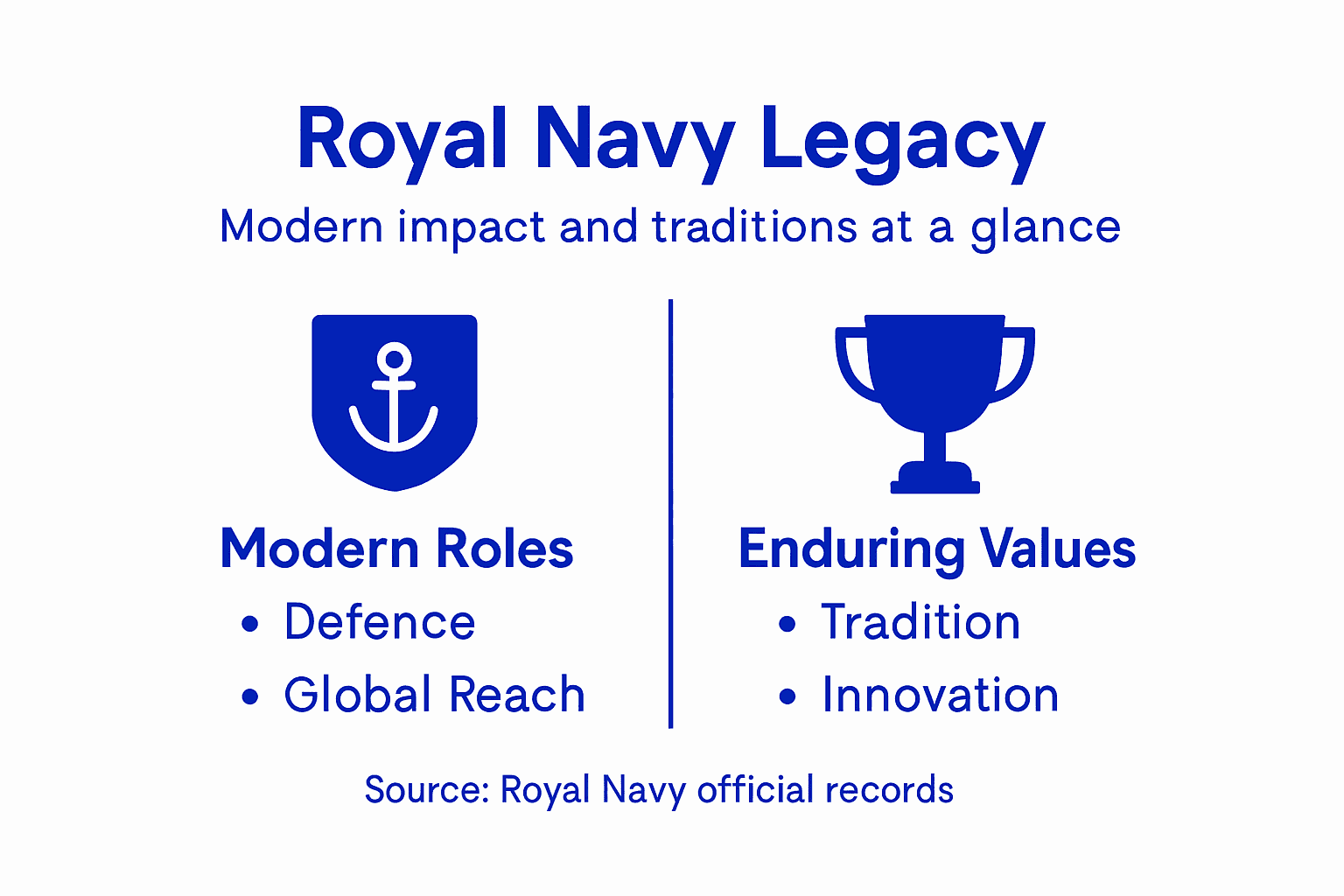 Royal Navy Legacy

Modern impact and traditions at a glance

Modern Roles
• Defence
• Global Reach

Enduring Values
• Tradition
• Innovation

Source: Royal Navy official records