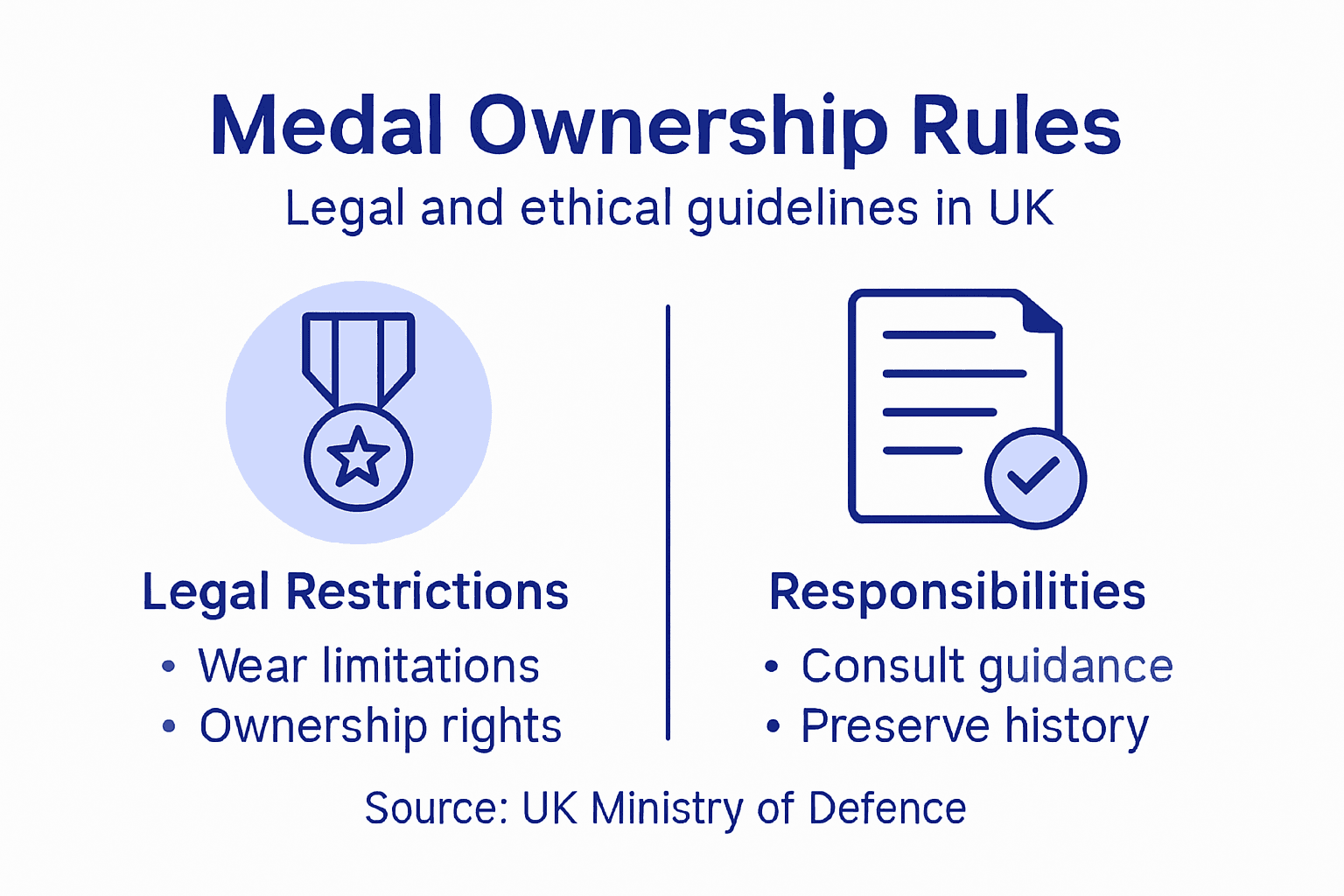 Medal Ownership Rules

Legal and ethical guidelines in UK

Legal Restrictions

• Wear limitations
• Ownership rights

Responsibilities

• Consult guidance
• Preserve history

Source: UK Ministry of Defence