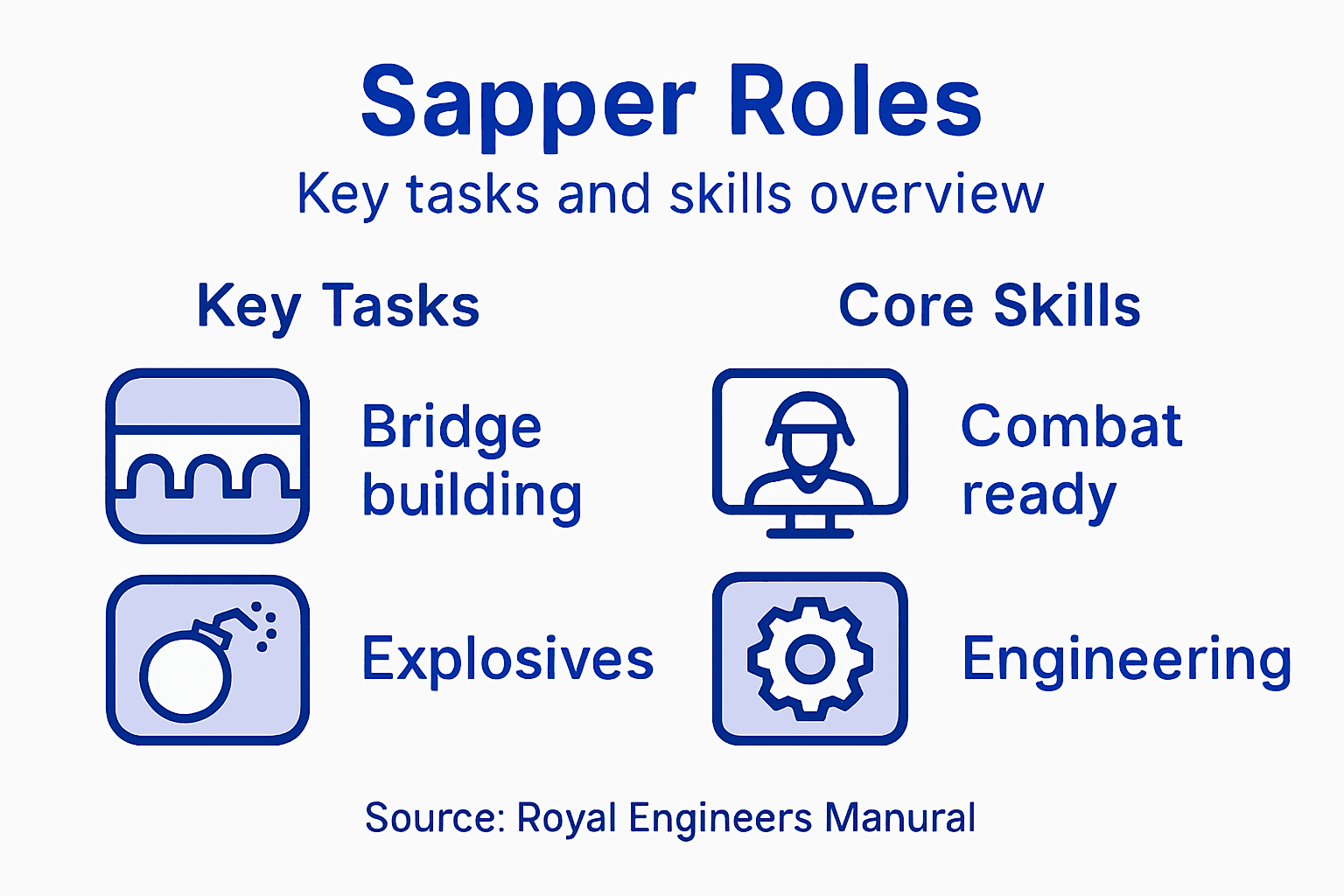 Sapper Roles
Key tasks and skills overview

Key Tasks

Bridge building

Explosives

Core Skills

Combat ready

Engineering

Source: Royal Engineers Manural