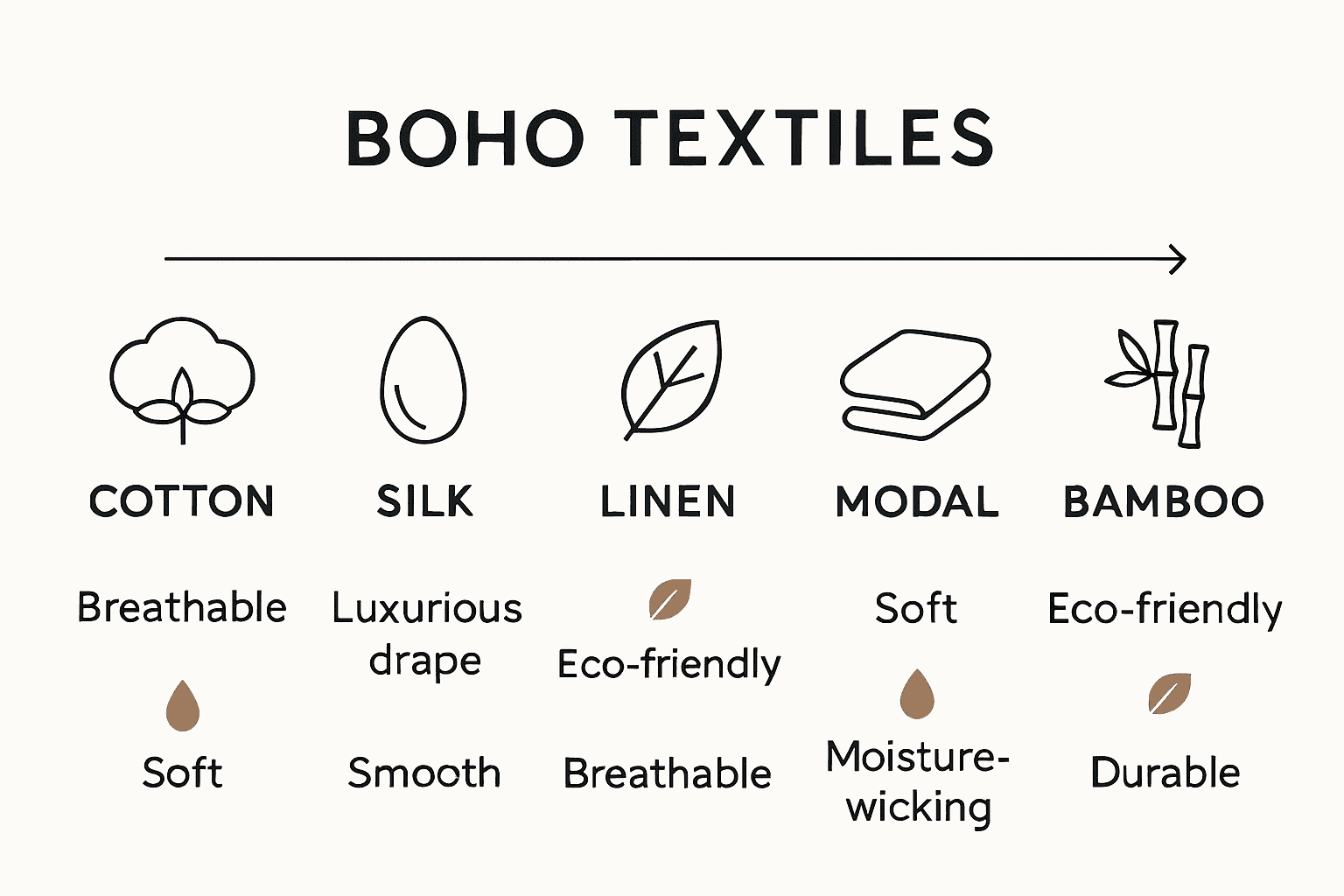 BOHO TEXTILES

COTTON
Breathable
Soft

SILK
Luxurious drape
Smooth

LINEN
Eco-friendly
Breathable

MODAL
Soft
Moisture-wicking

BAMBOO
Eco-friendly
Durable