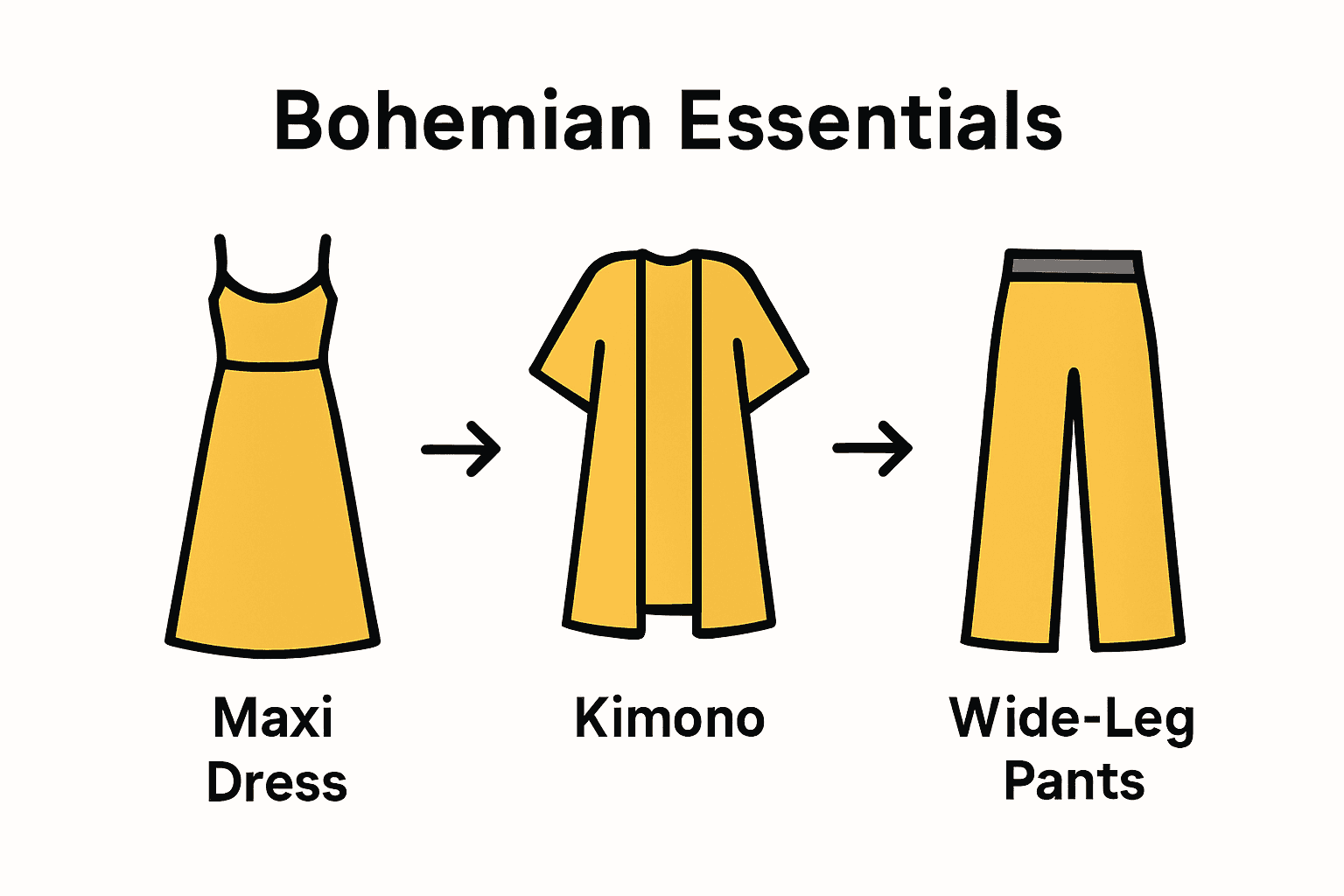 Bohemian Essentials

Maxi Dress

Kimono

Wide-Leg Pants