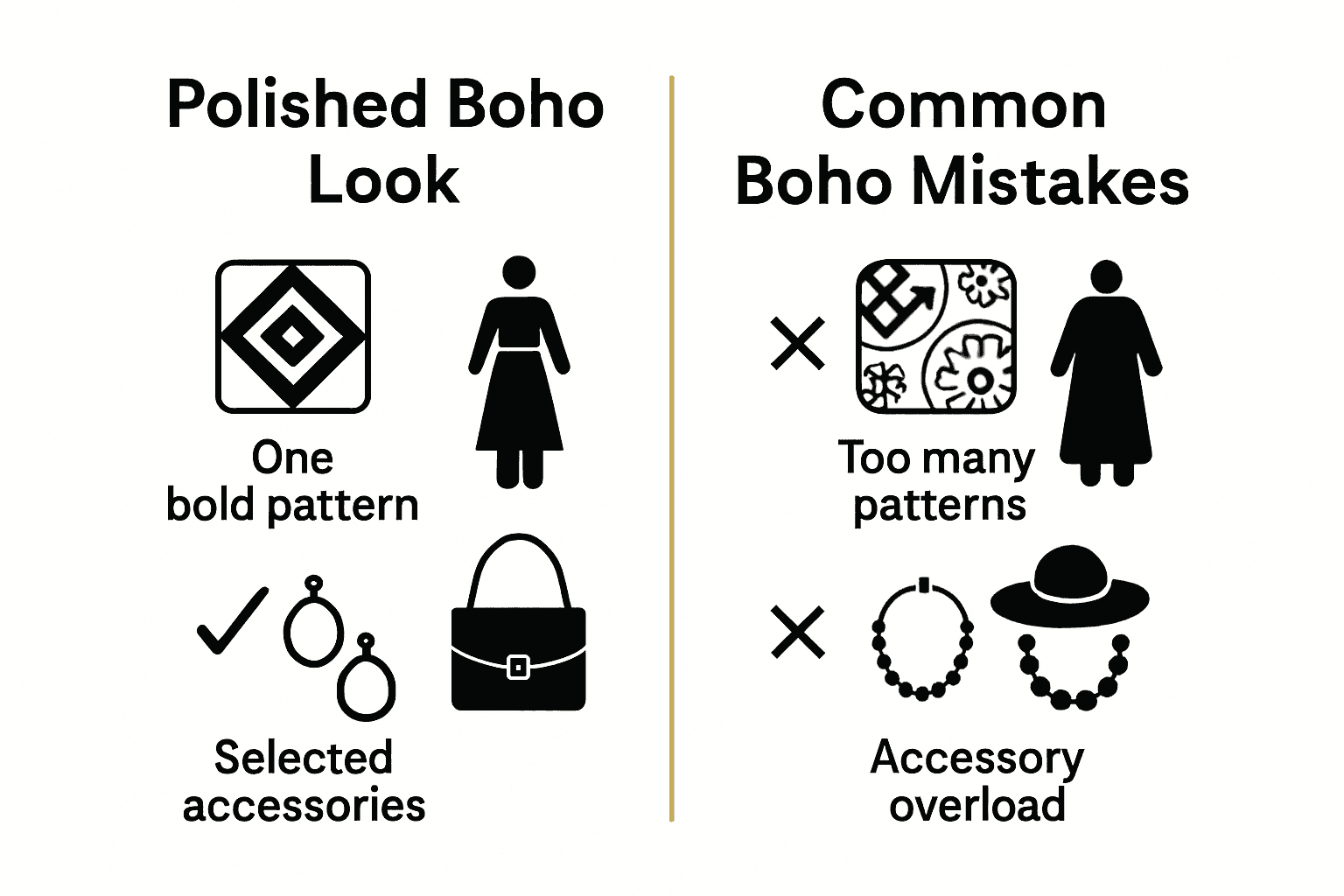 Polished Boho Look

One bold pattern

Selected accessories

Common Boho Mistakes

Too many patterns

Accessory overload