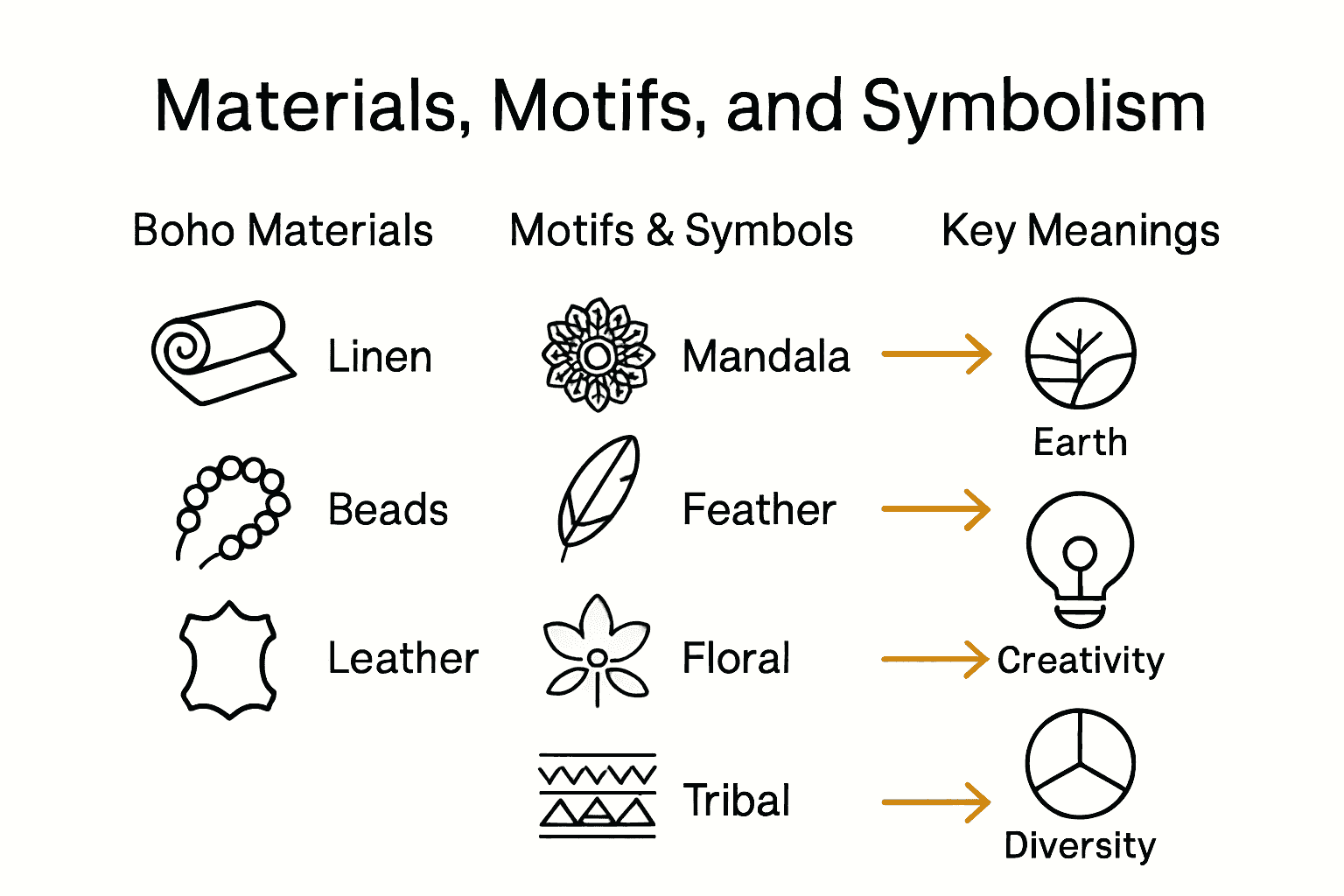 Materials, Motifs, and Symbolism

Boho Materials

Linen

Beads

Leather

Motifs & Symbols

Mandala

Feather

Floral

Tribal

Key Meanings

Earth

Creativity

Diversity