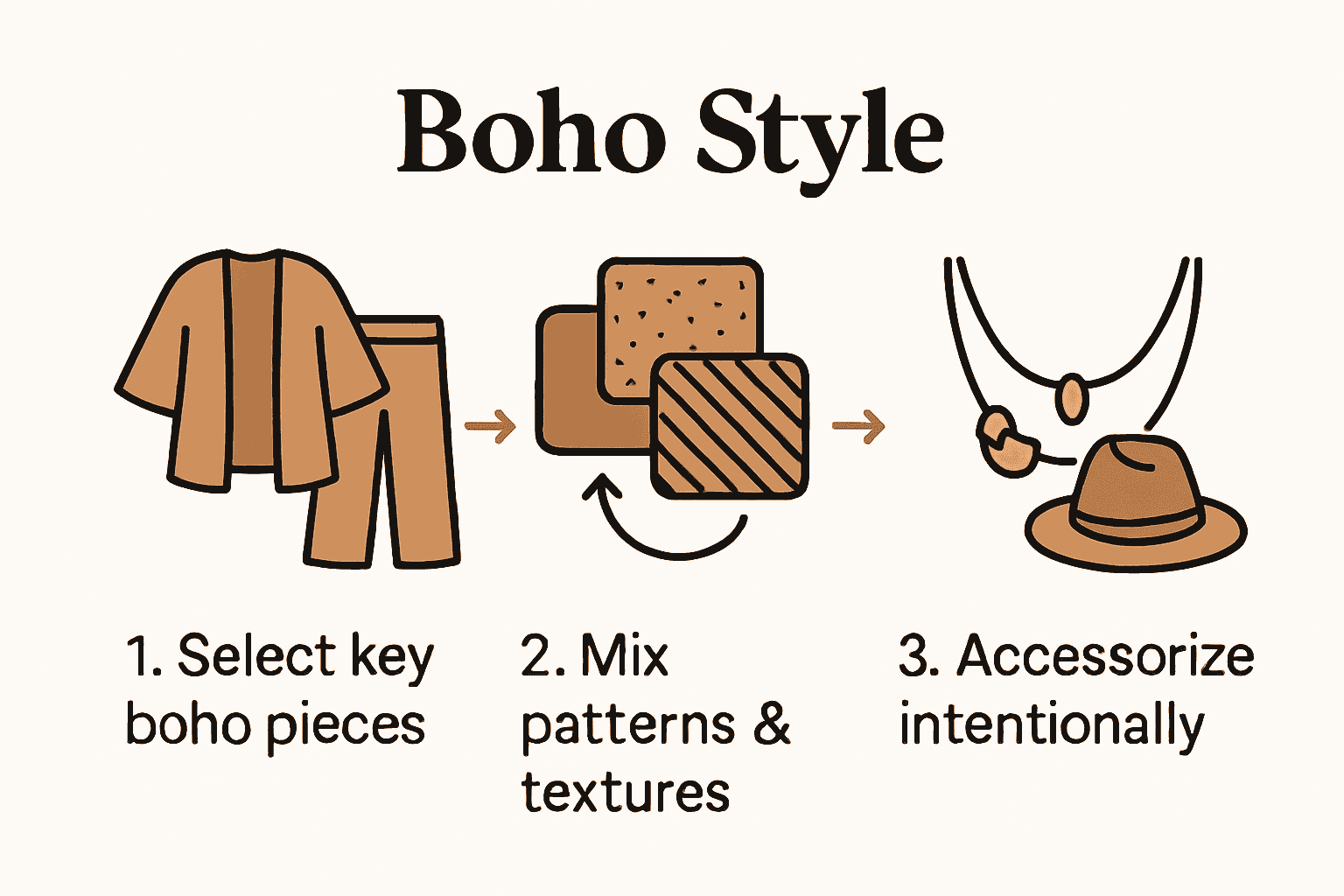 Boho Style

1. Select key boho pieces

2. Mix patterns & textures

3. Accessorize intentionally