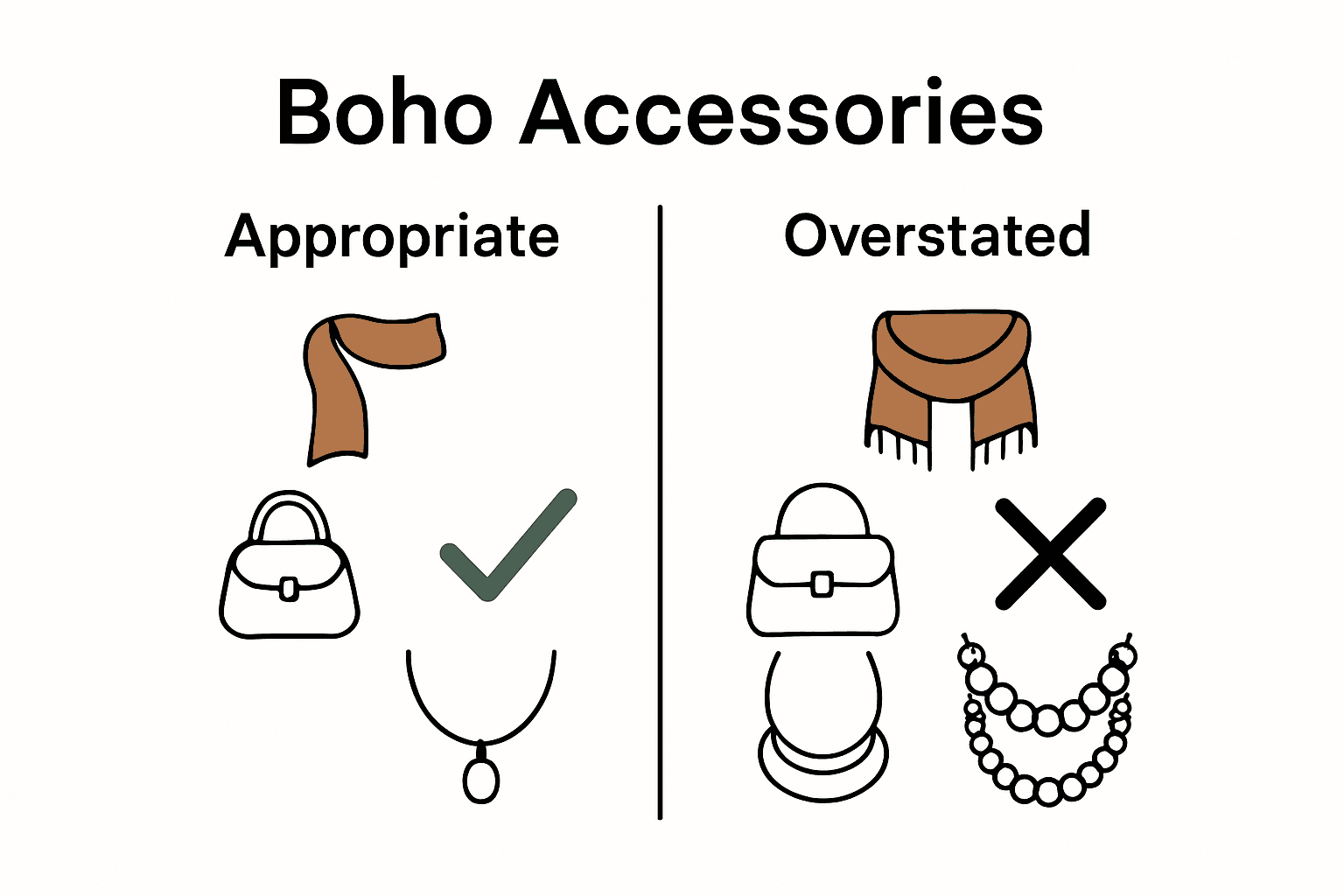 Boho Accessories

Appropriate

Overstated