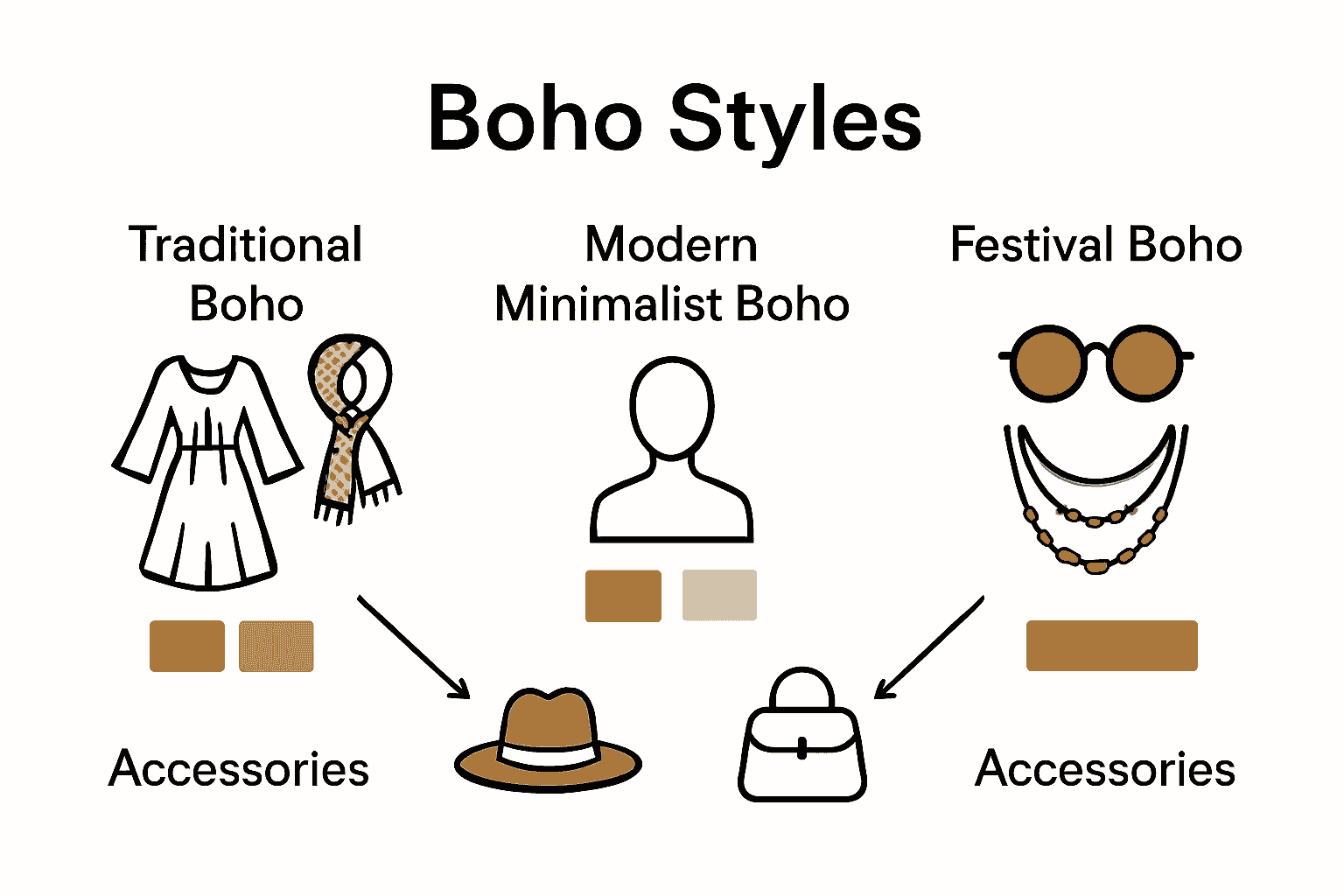 Boho Styles

Traditional Boho

Modern Minimalist Boho

Festival Boho

Accessories

Accessories